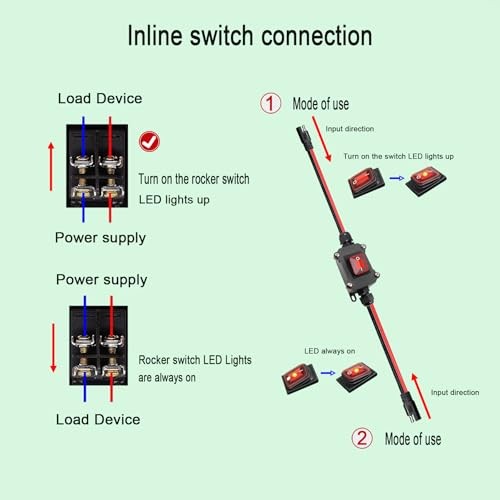 Inline switch connection

Load Device

Turn on the rocker switch LED lights up

Power supply

Power supply

Rocker switch LED Lights are always on

Load Device

1 Mode of use

Input direction

Turn on the switch LED lights up

LED always on

Input direction

2 Mode of use