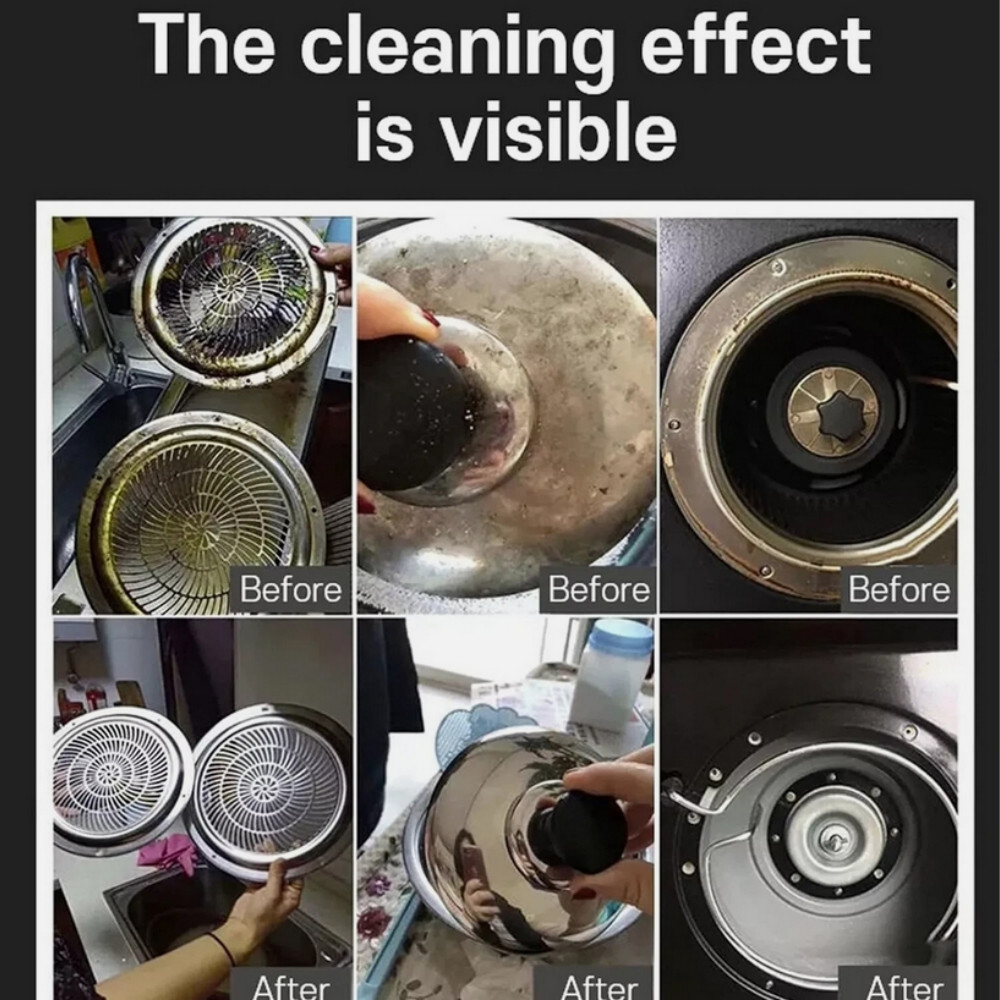 The cleaning effect is visible

Before

Before

Before

After

After

After