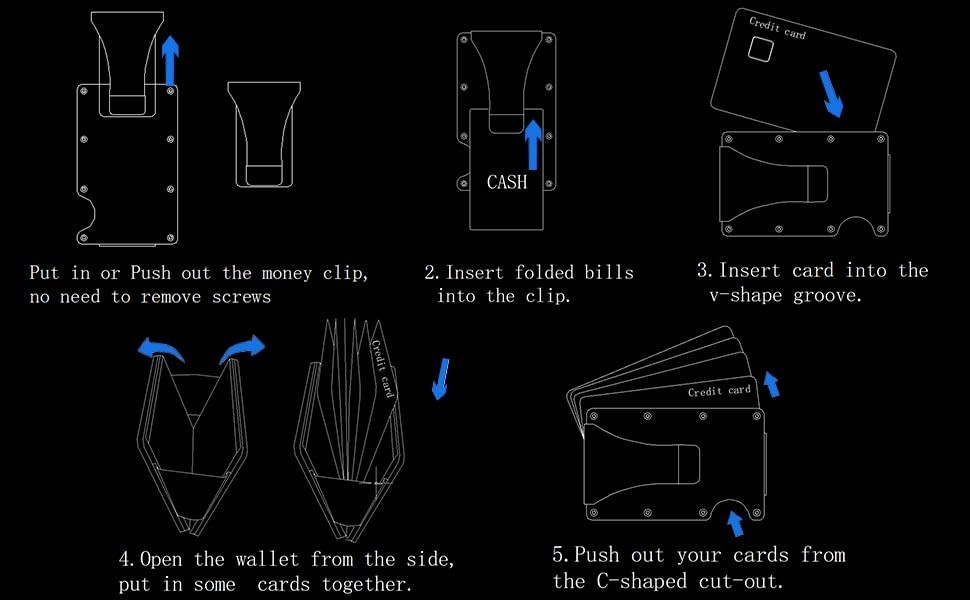 Put in or Push out the money clip, no need to remove screws

CASH

2. Insert folded bills into the clip.

Credit card

3. Insert card into the v-shape groove.

Credit card

4. Open the wallet from the side, put in some cards together.

Credit card

5. Push out your cards from the C-shaped cut-out.