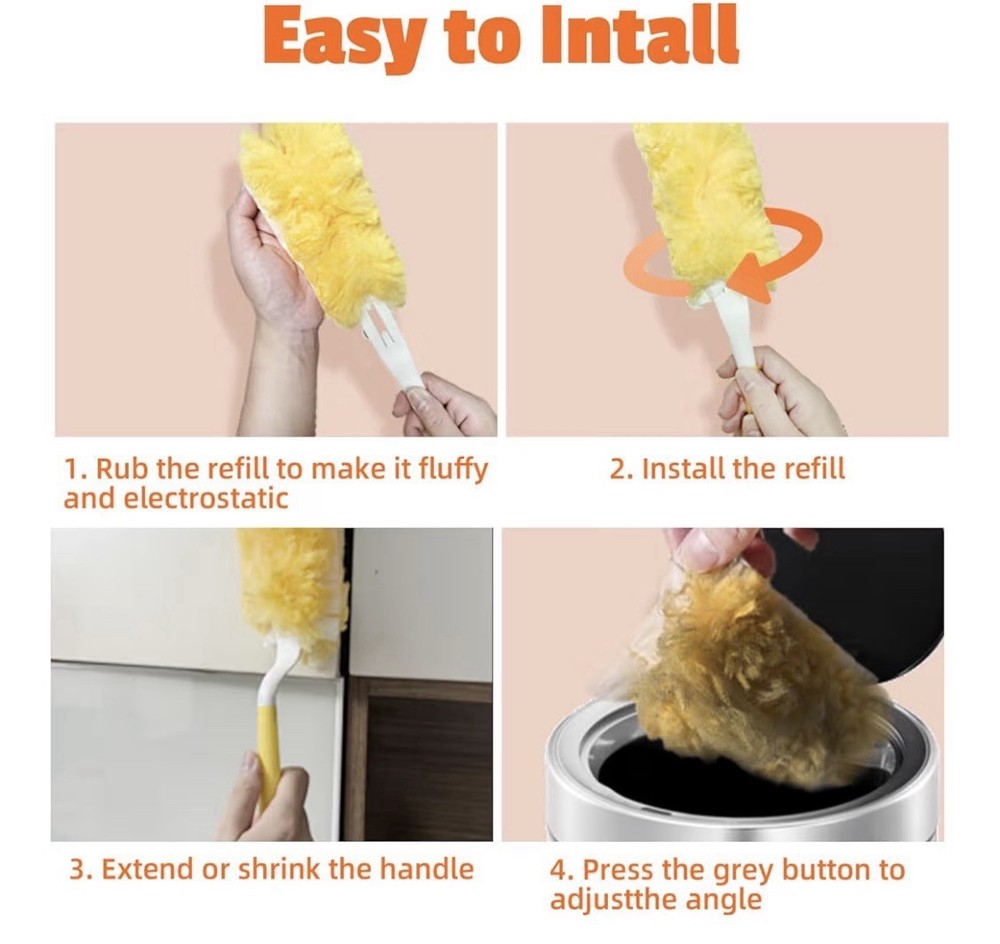 Easy to Intall

1. Rub the refill to make it fluffy and electrostatic

2. Install the refill

3. Extend or shrink the handle

4. Press the grey button to adjustthe angle