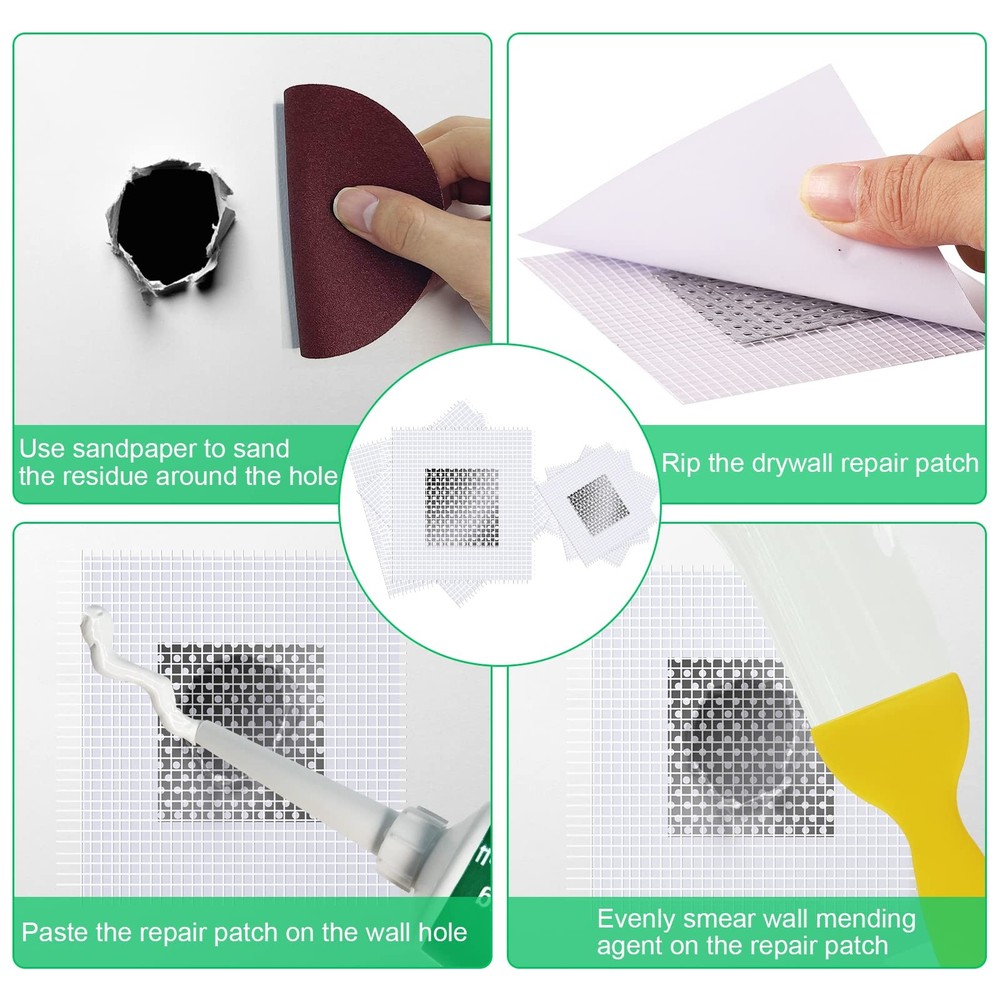 Use sandpaper to sand the residue around the hole

Rip the drywall repair patch

Paste the repair patch on the wall hole

Evenly smear wall mending agent on the repair patch