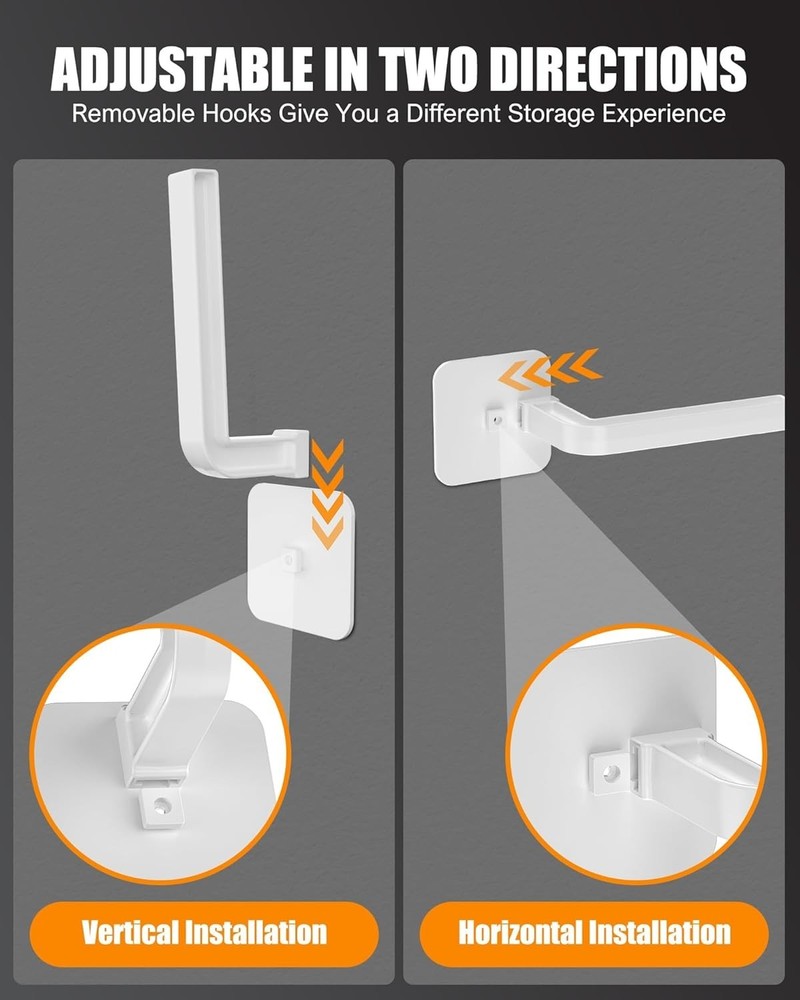 ADJUSTABLE IN TWO DIRECTIONS
Removable Hooks Give You a Different Storage Experience

Vertical Installation

Horizontal Installation