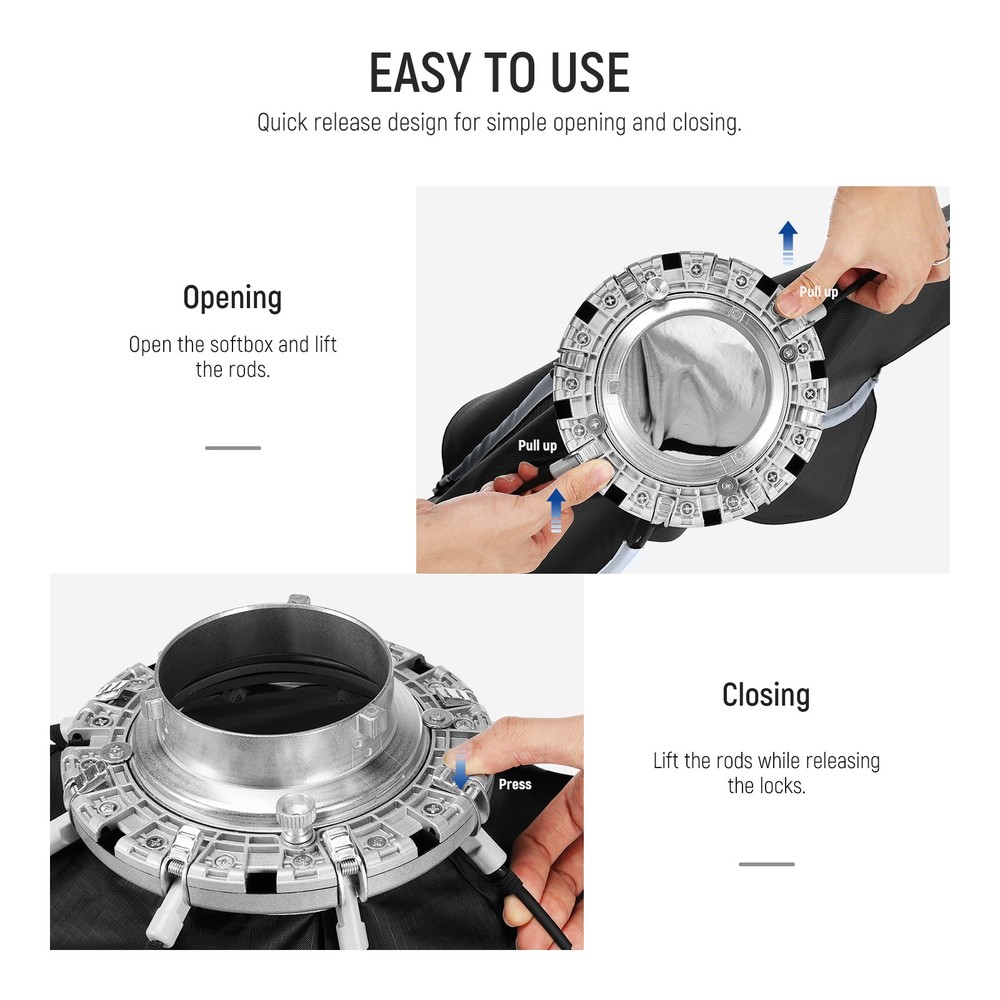 EASY TO USE
Quick release design for simple opening and closing.

Opening
Open the softbox and lift the rods.

Pull up

Pull up

Press

Closing
Lift the rods while releasing the locks.