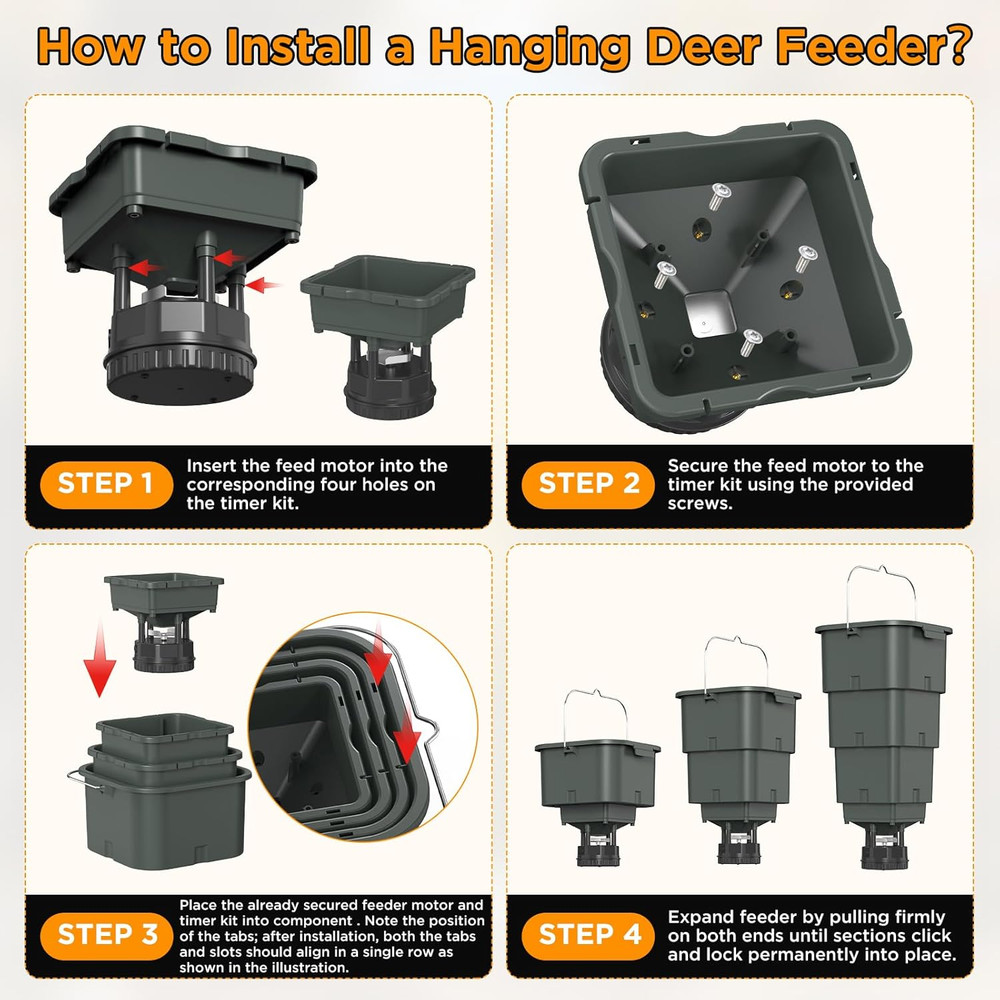 How to Install a Hanging Deer Feeder?

STEP 1
Insert the feed motor into the corresponding four holes on the timer kit.

STEP 2
Secure the feed motor to the timer kit using the provided screws.

STEP 3
Place the already secured feeder motor and timer kit into component . Note the position of the tabs; after installation, both the tabs and slots should align in a single row as shown in the illustration.

STEP 4
Expand feeder by pulling firmly on both ends until sections click and lock permanently into place.