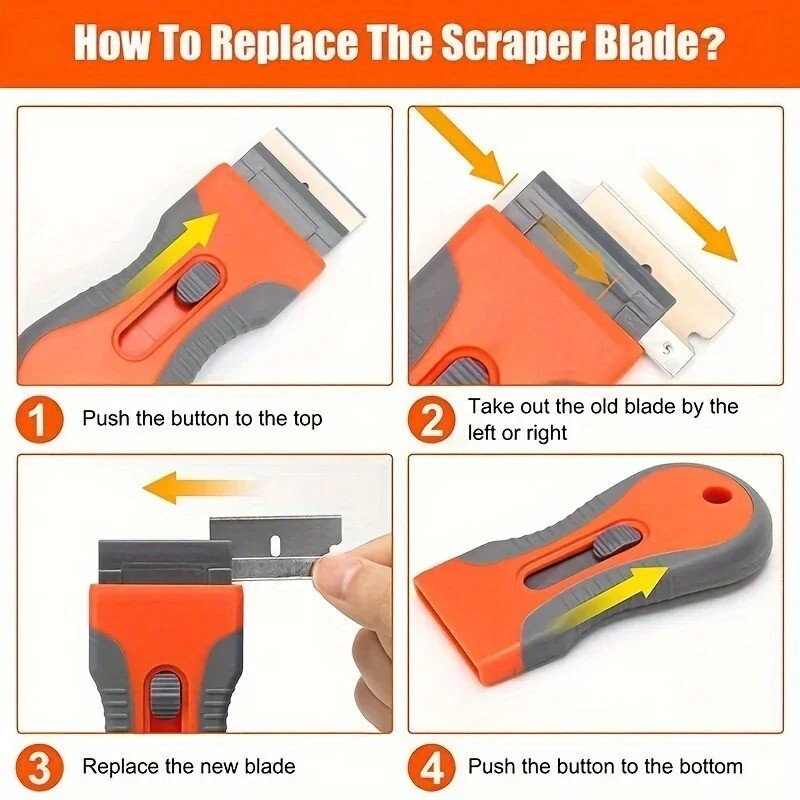 How To Replace The Scraper Blade?

1 Push the button to the top

2 Take out the old blade by the left or right

3 Replace the new blade

4 Push the button to the bottom