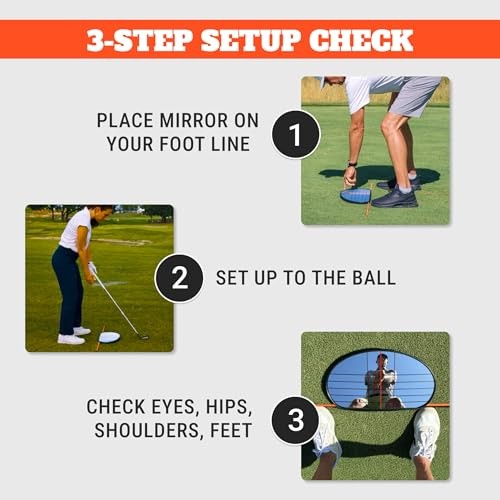 3-STEP SETUP CHECK

PLACE MIRROR ON YOUR FOOT LINE

1

2

SET UP TO THE BALL

CHECK EYES, HIPS, SHOULDERS, FEET

3