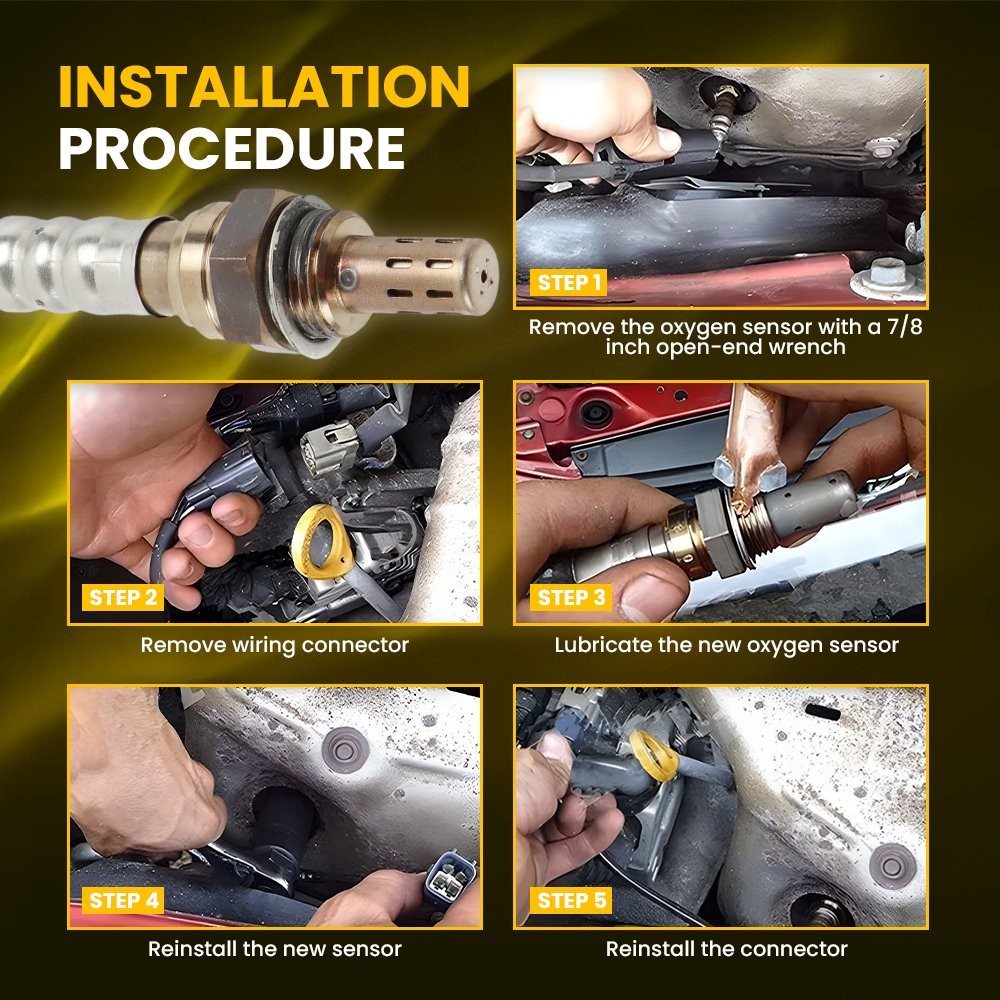 INSTALLATION PROCEDURE

STEP 1
Remove the oxygen sensor with a 7/8 inch open-end wrench

STEP 2
Remove wiring connector

STEP 3
Lubricate the new oxygen sensor

STEP 4
Reinstall the new sensor

STEP 5
Reinstall the connector