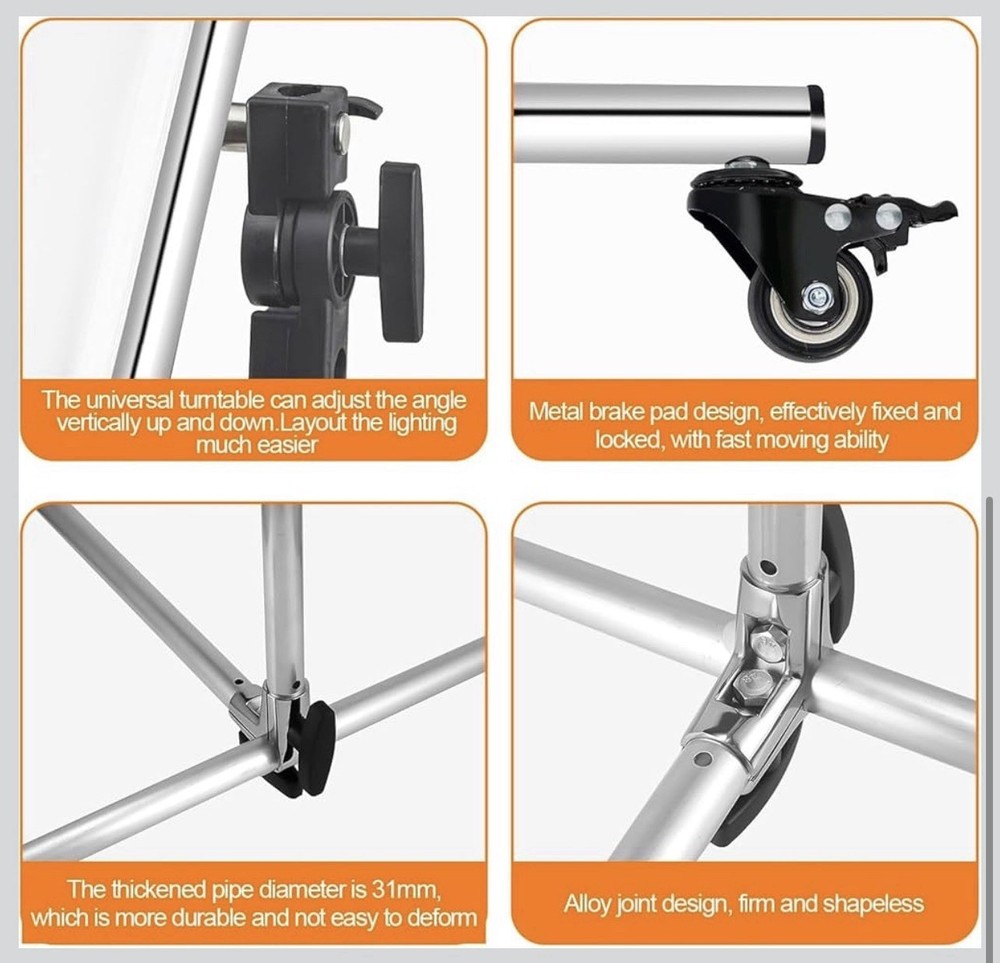 The universal turntable can adjust the angle vertically up and down.Layout the lighting much easier

Metal brake pad design, effectively fixed and locked, with fast moving ability

The thickened pipe diameter is 31mm, which is more durable and not easy to deform

Alloy joint design, firm and shapeless