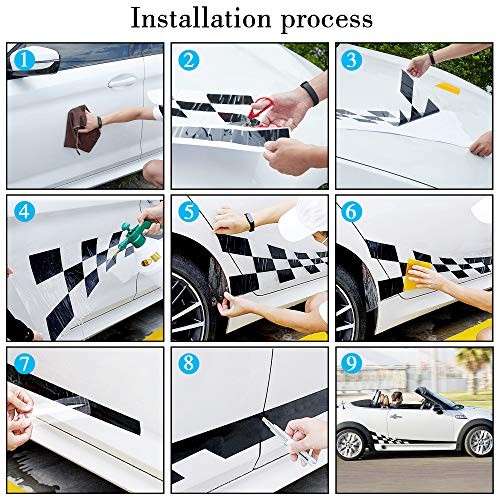 Installation process

1

2

3

4

5

6

7

8

9