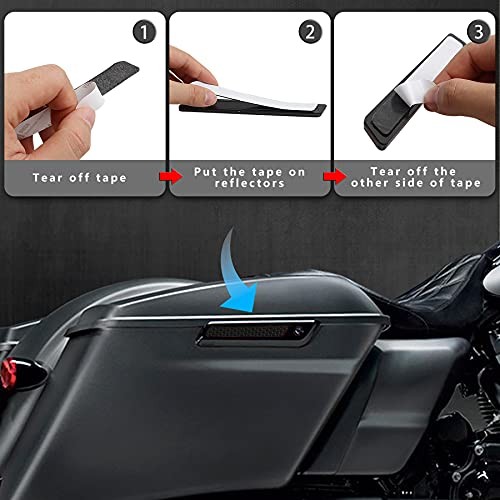 1
Tear off tape

2
Put the tape on reflectors

3
Tear off the other side of tape