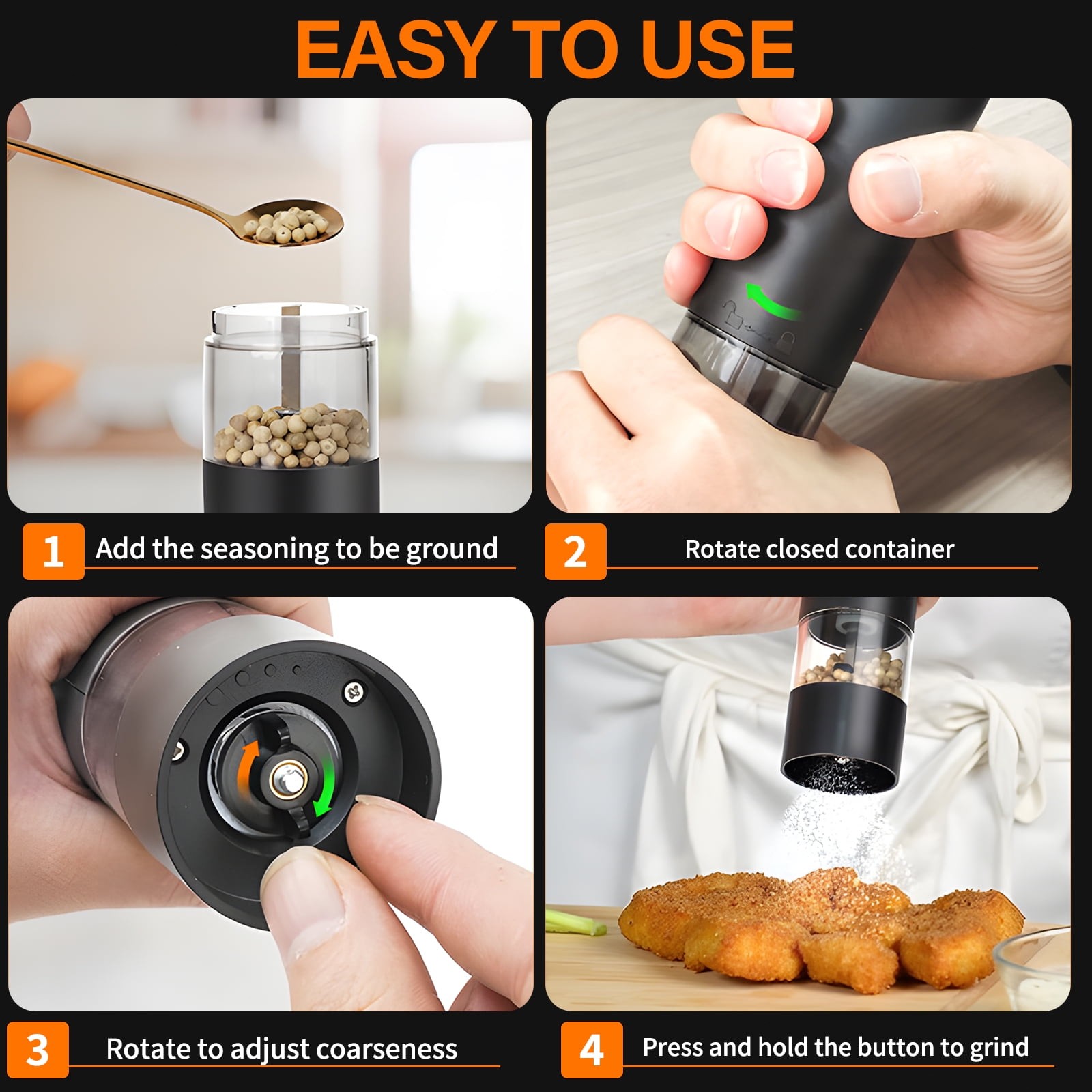 EASY TO USE

1 Add the seasoning to be ground

2 Rotate closed container

3 Rotate to adjust coarseness

4 Press and hold the button to grind