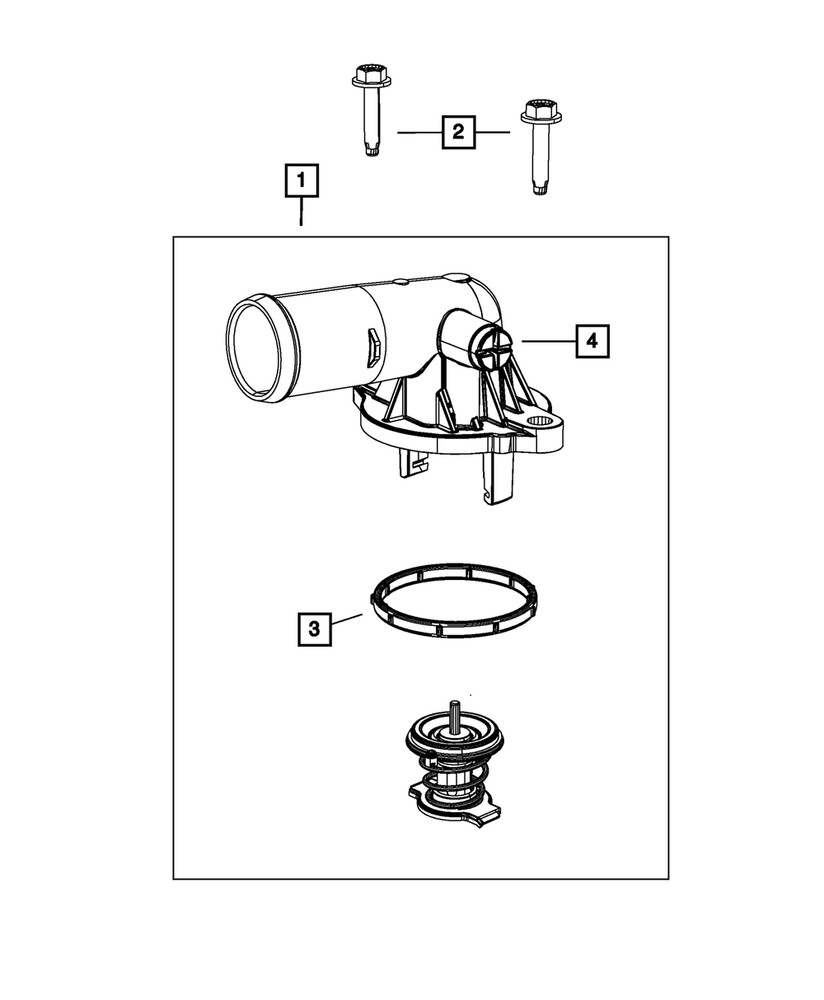 2
1
4
3