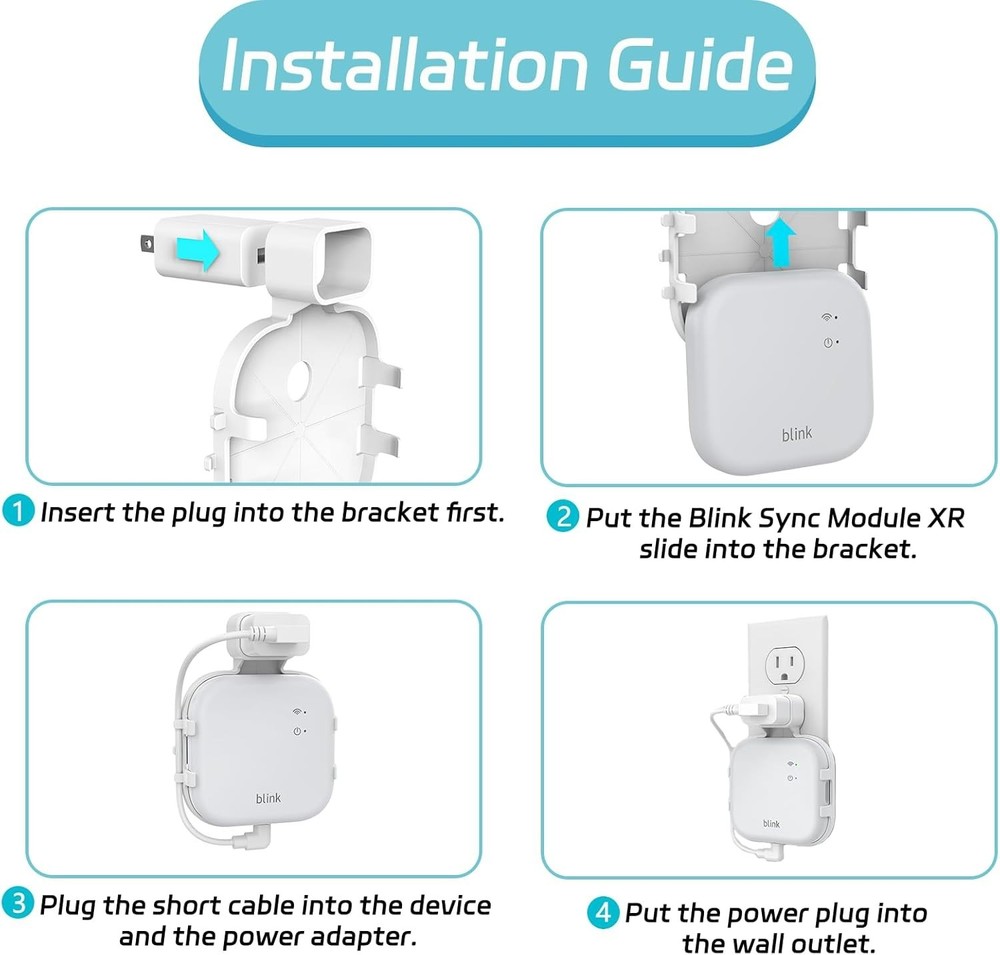 Installation Guide

blink

1 Insert the plug into the bracket first.

2 Put the Blink Sync Module XR slide into the bracket.

blink

blink

3 Plug the short cable into the device and the power adapter.

4 Put the power plug into the wall outlet.