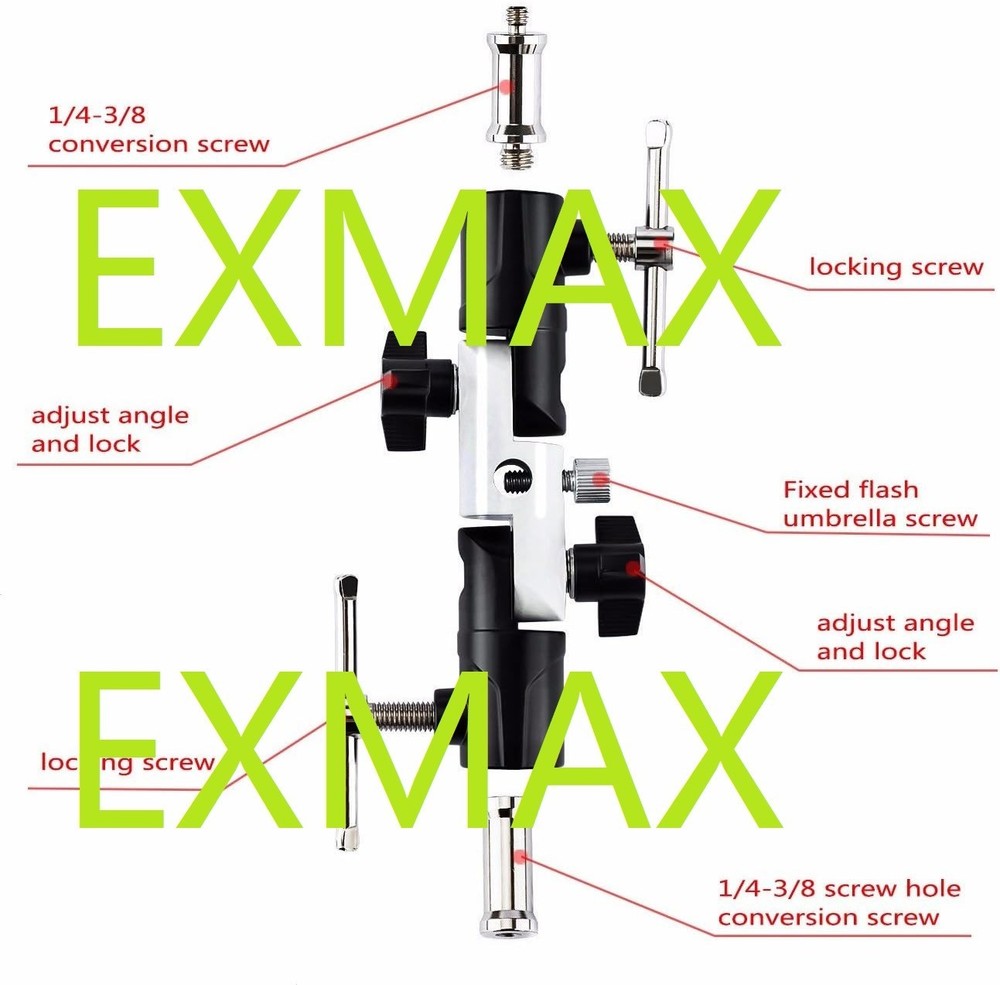 1/4-3/8
conversion screw

EXMAX

locking screw

adjust angle
and lock

Fixed flash
umbrella screw

adjust angle
and lock

EXMAX

locking screw

1/4-3/8 screw hole
conversion screw