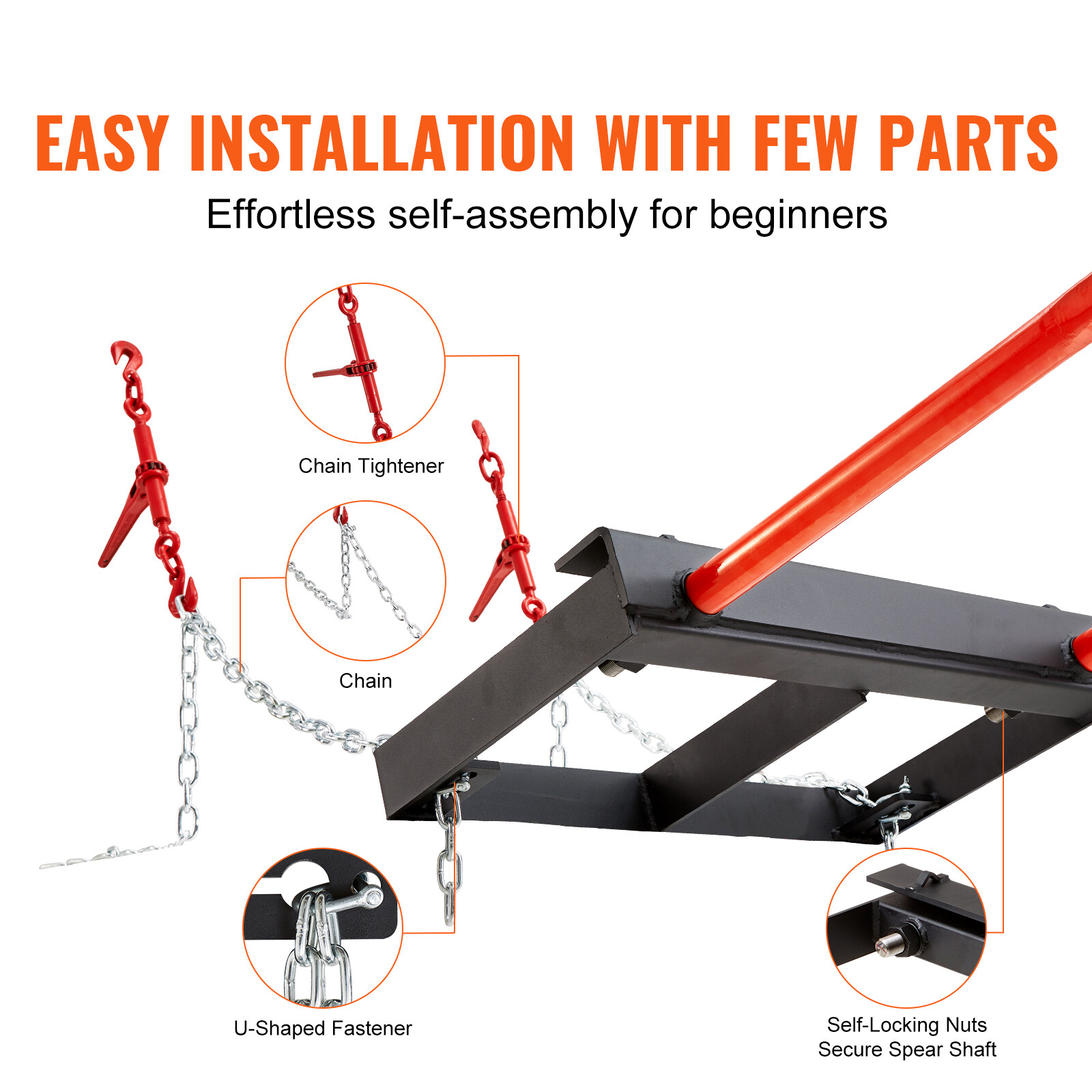 EASY INSTALLATION WITH FEW PARTS

Effortless self-assembly for beginners

Chain Tightener

Chain

U-Shaped Fastener

Self-Locking Nuts Secure Spear Shaft