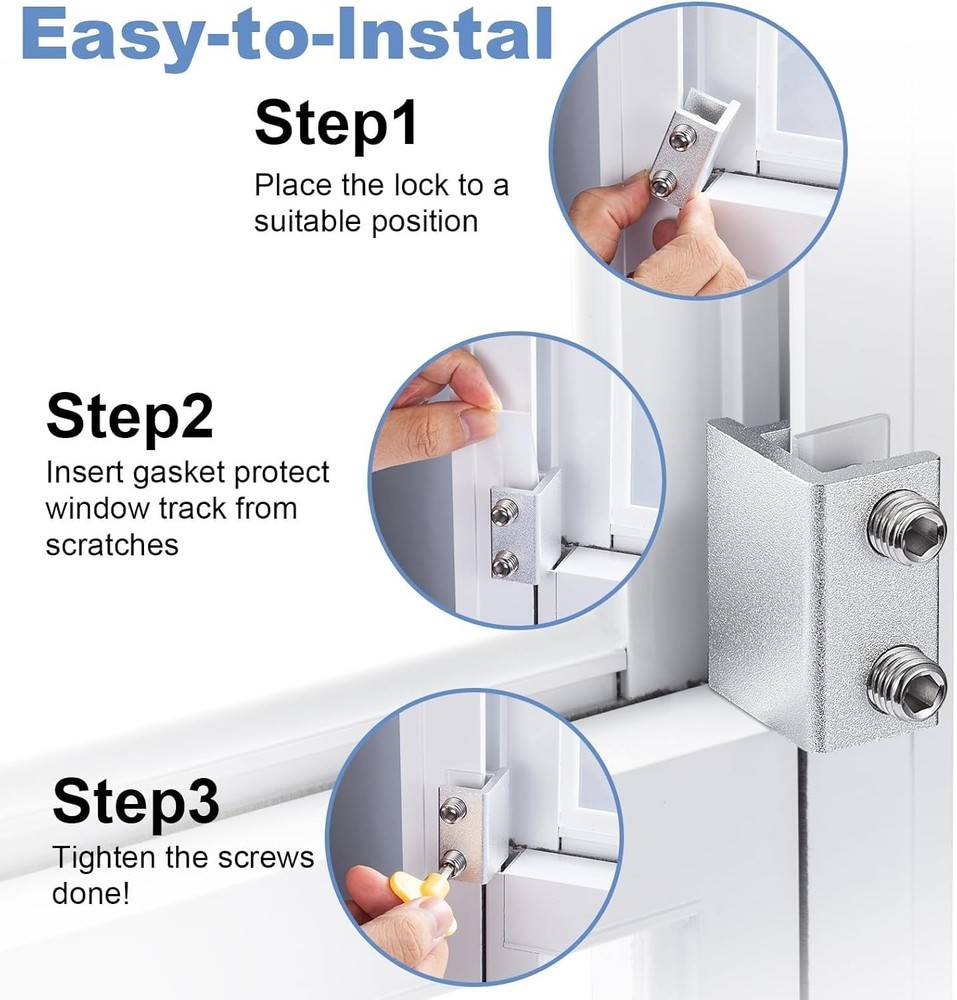 Easy-to-Instal

Step1
Place the lock to a suitable position

Step2
Insert gasket protect window track from scratches

Step3
Tighten the screws done!