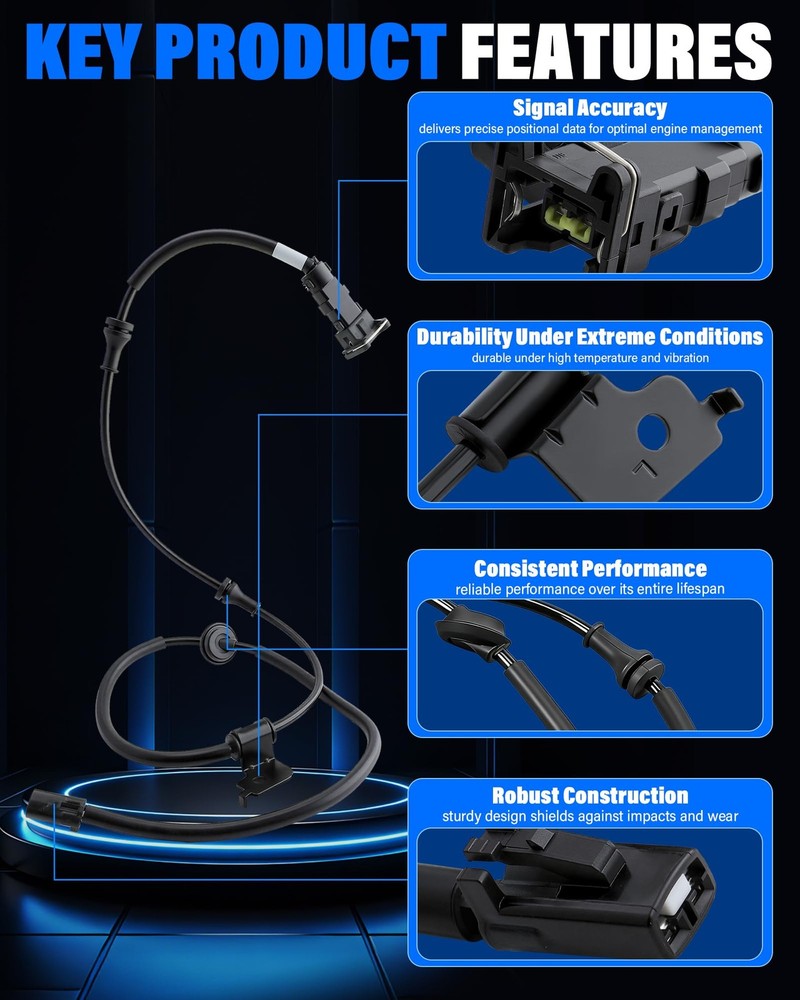 KEY PRODUCT FEATURES

Signal Accuracy
delivers precise positional data for optimal engine management

Durability Under Extreme Conditions
durable under high temperature and vibration

Consistent Performance
reliable performance over its entire lifespan

Robust Construction
sturdy design shields against impacts and wear