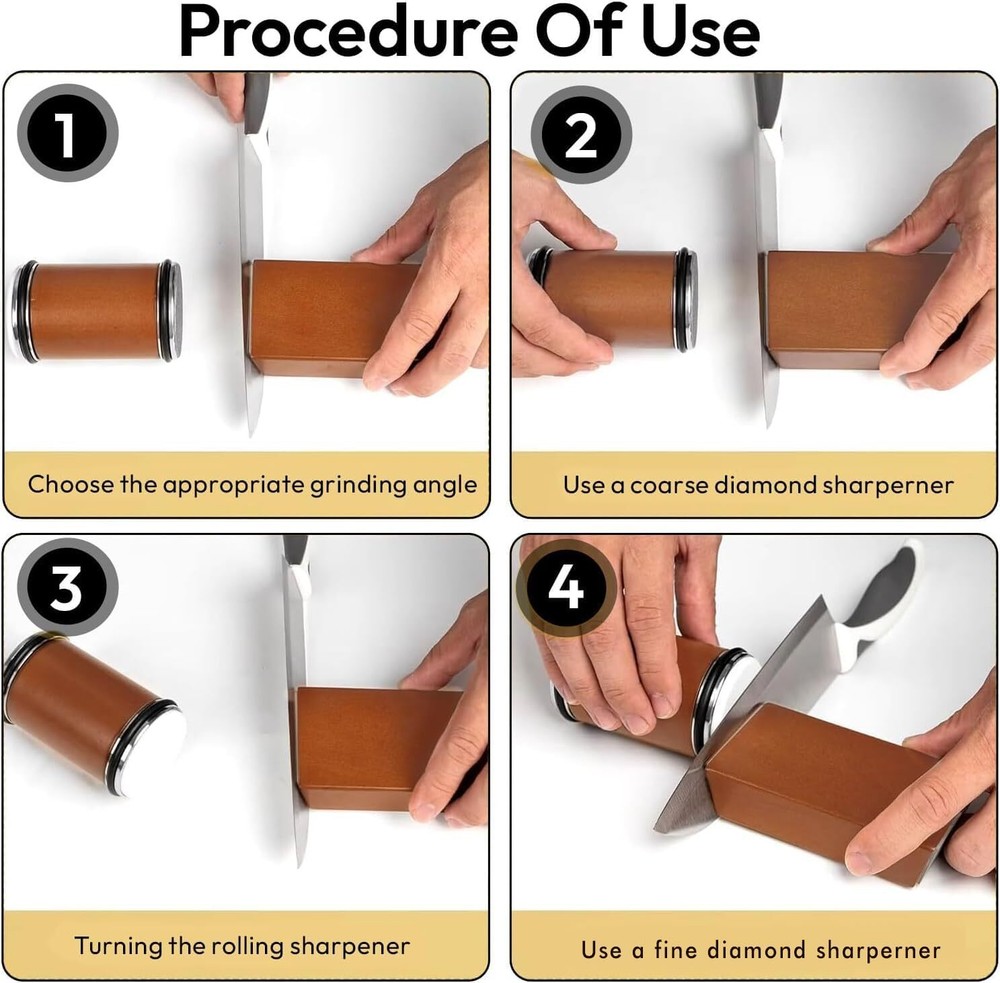 Procedure Of Use

1

Choose the appropriate grinding angle

2

Use a coarse diamond sharperner

3

Turning the rolling sharpener

4

Use a fine diamond sharperner