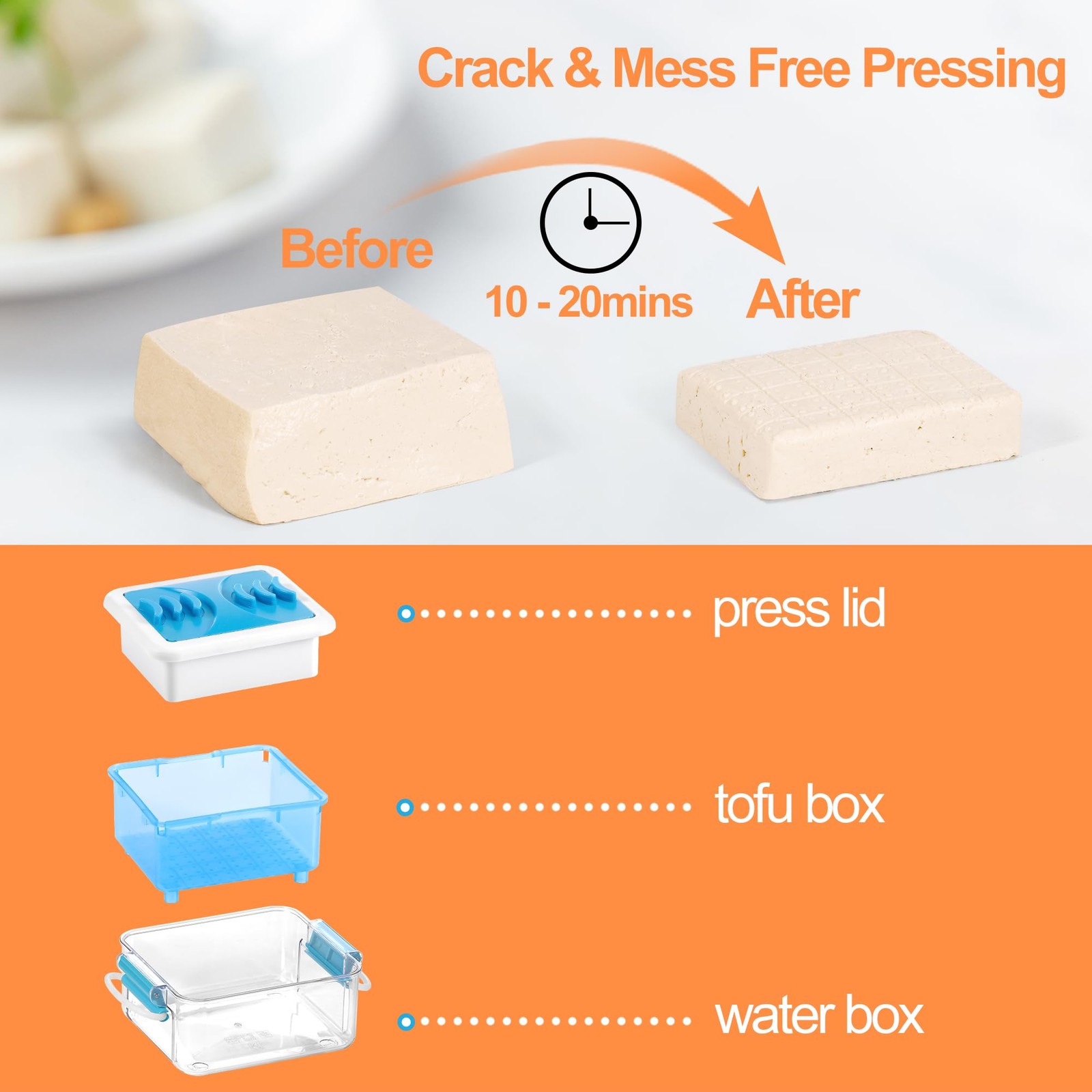 Crack & Mess Free Pressing

Before

10 - 20mins

After

press lid

tofu box

water box