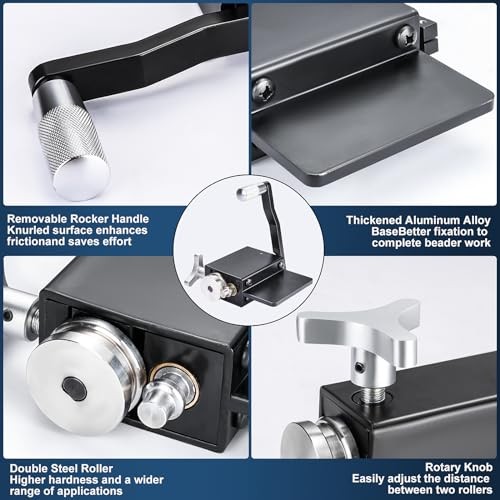 Removable Rocker Handle
Knurled surface enhances frictionand saves effort

Thickened Aluminum Alloy
BaseBetter fixation to complete beader work

Double Steel Roller
Higher hardness and a wider range of applications

Rotary Knob
Easily adjust the distance between two rollers