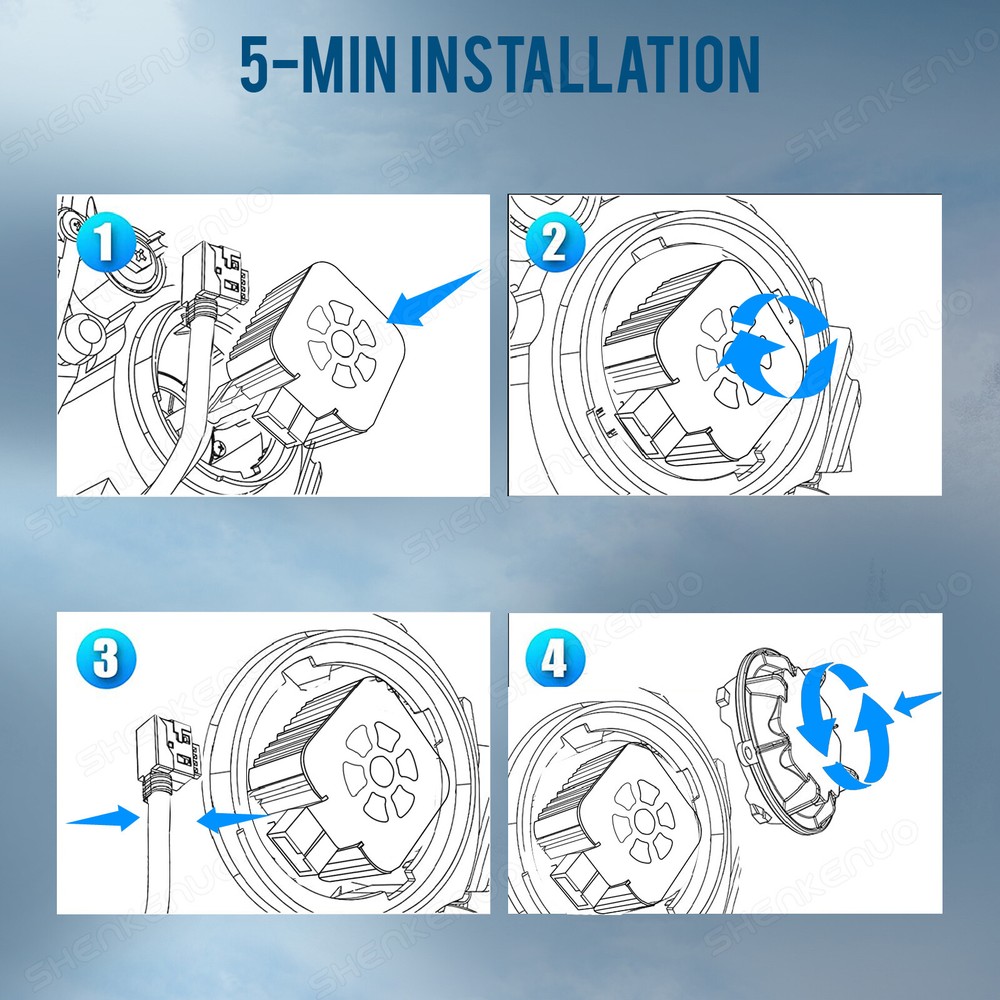 5-MIN INSTALLATION

1

2

3

4

SHENKENUO