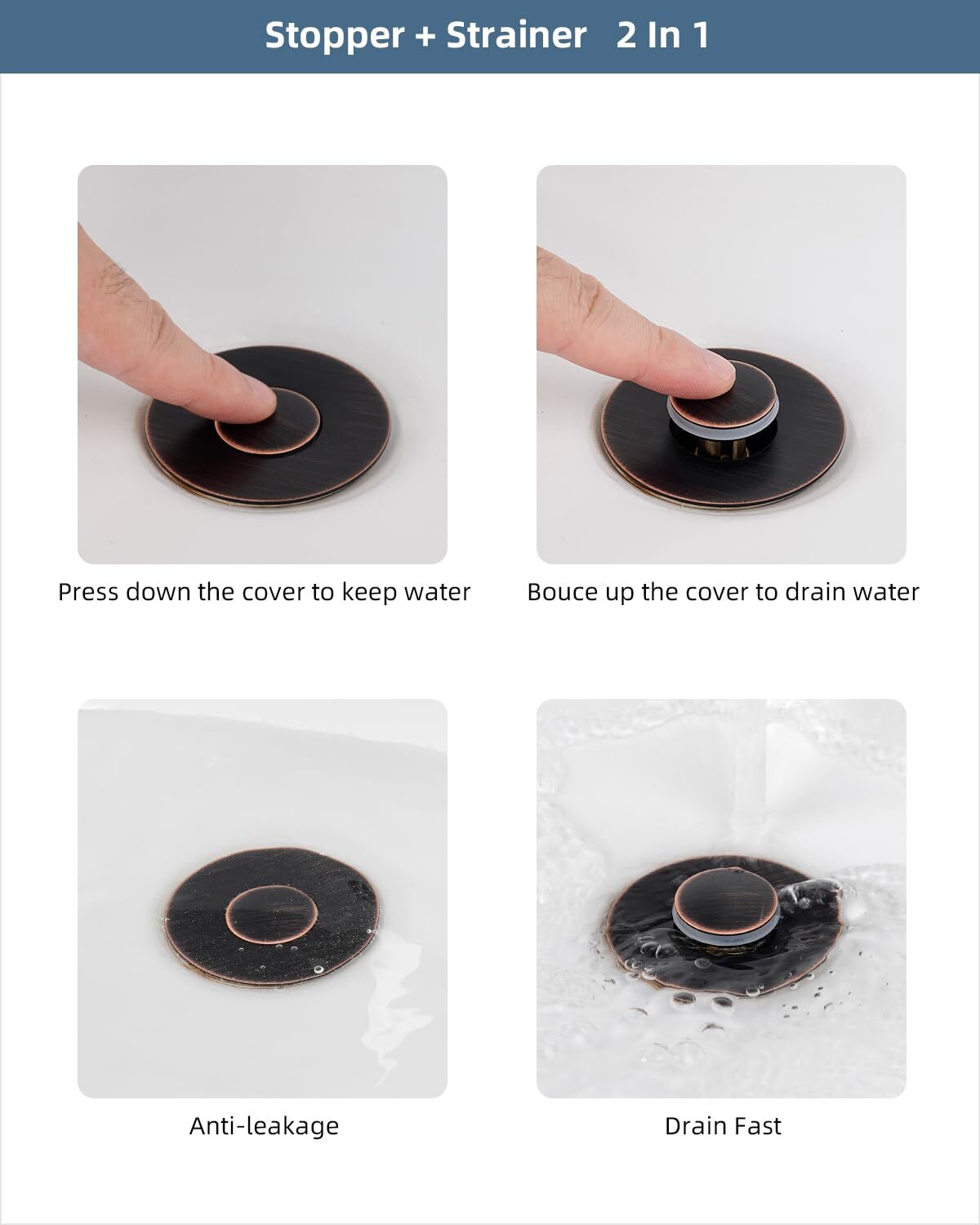 Stopper + Strainer 2 In 1

Press down the cover to keep water

Bouce up the cover to drain water

Anti-leakage

Drain Fast