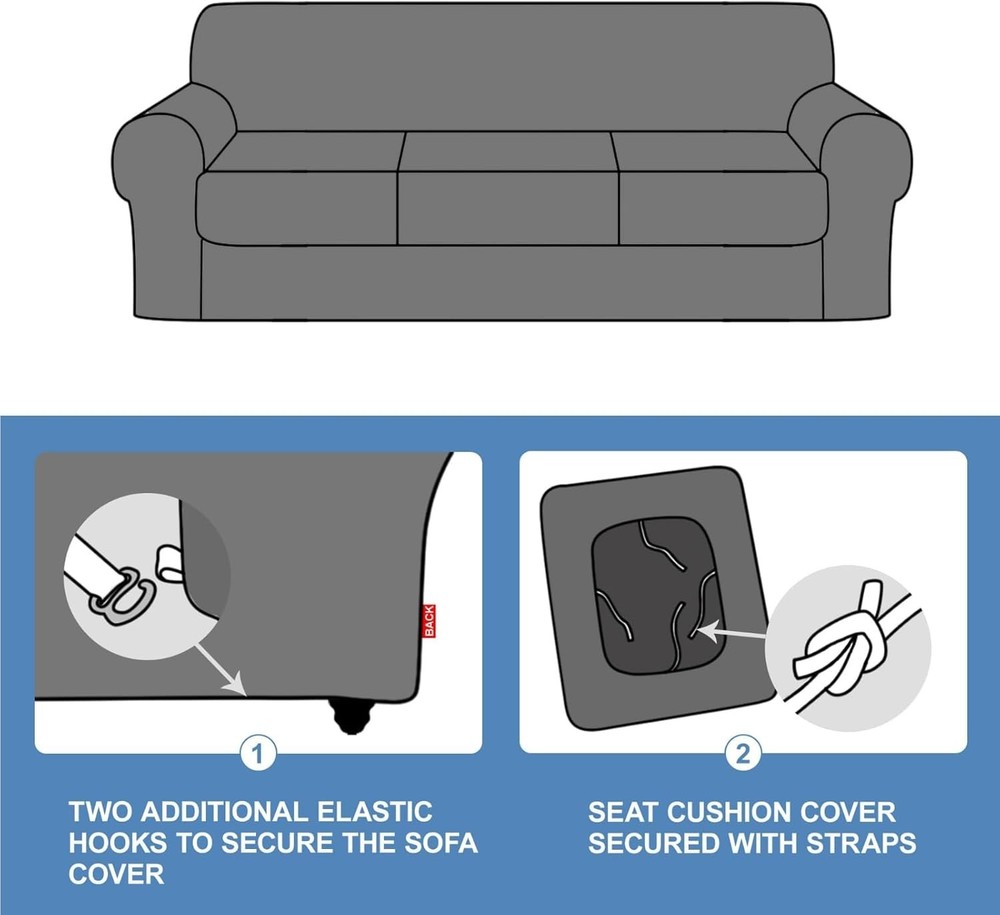 BACK

1

TWO ADDITIONAL ELASTIC HOOKS TO SECURE THE SOFA COVER

2

SEAT CUSHION COVER SECURED WITH STRAPS