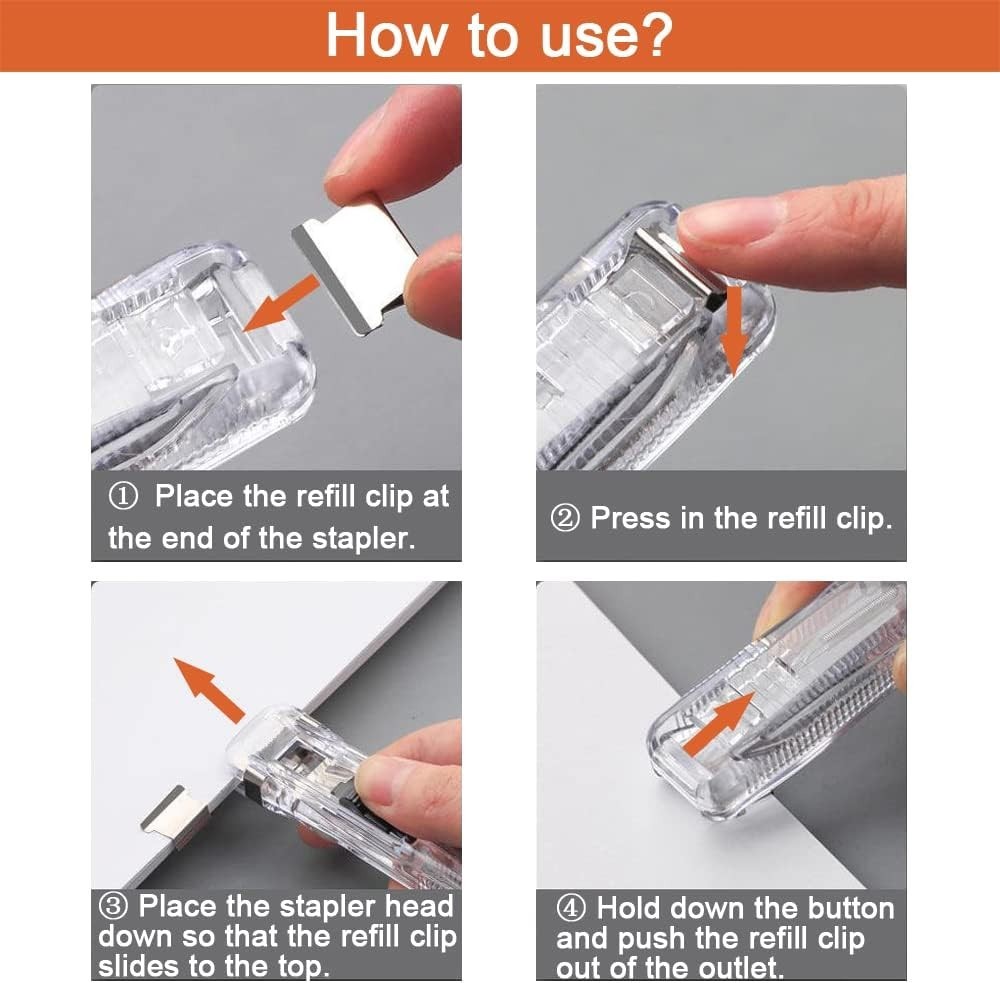 How to use?

① Place the refill clip at the end of the stapler.

② Press in the refill clip.

③ Place the stapler head down so that the refill clip slides to the top.

④ Hold down the button and push the refill clip out of the outlet.