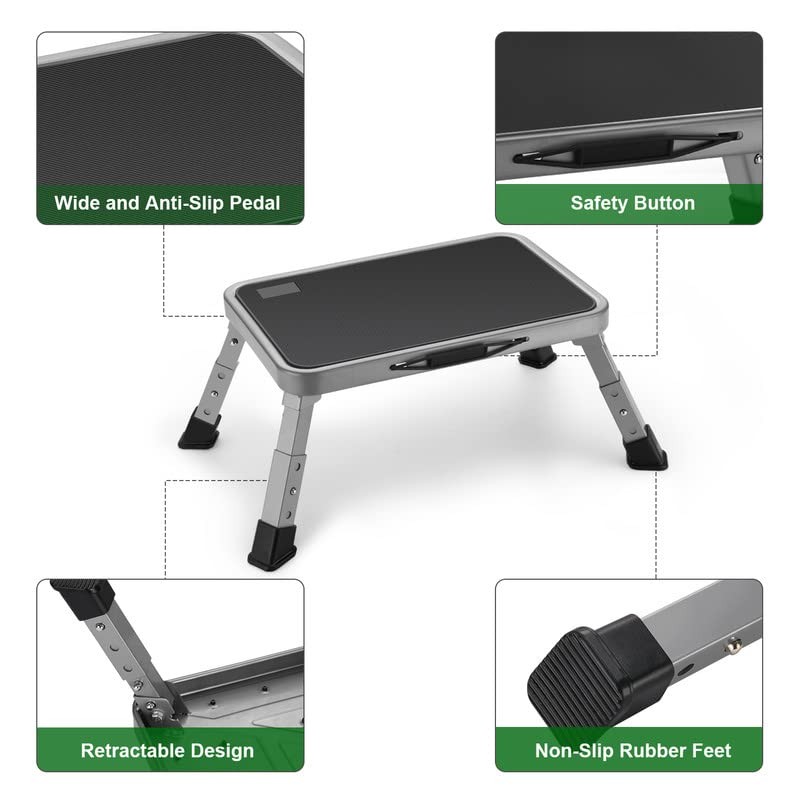 Wide and Anti-Slip Pedal

Safety Button

Retractable Design

Non-Slip Rubber Feet