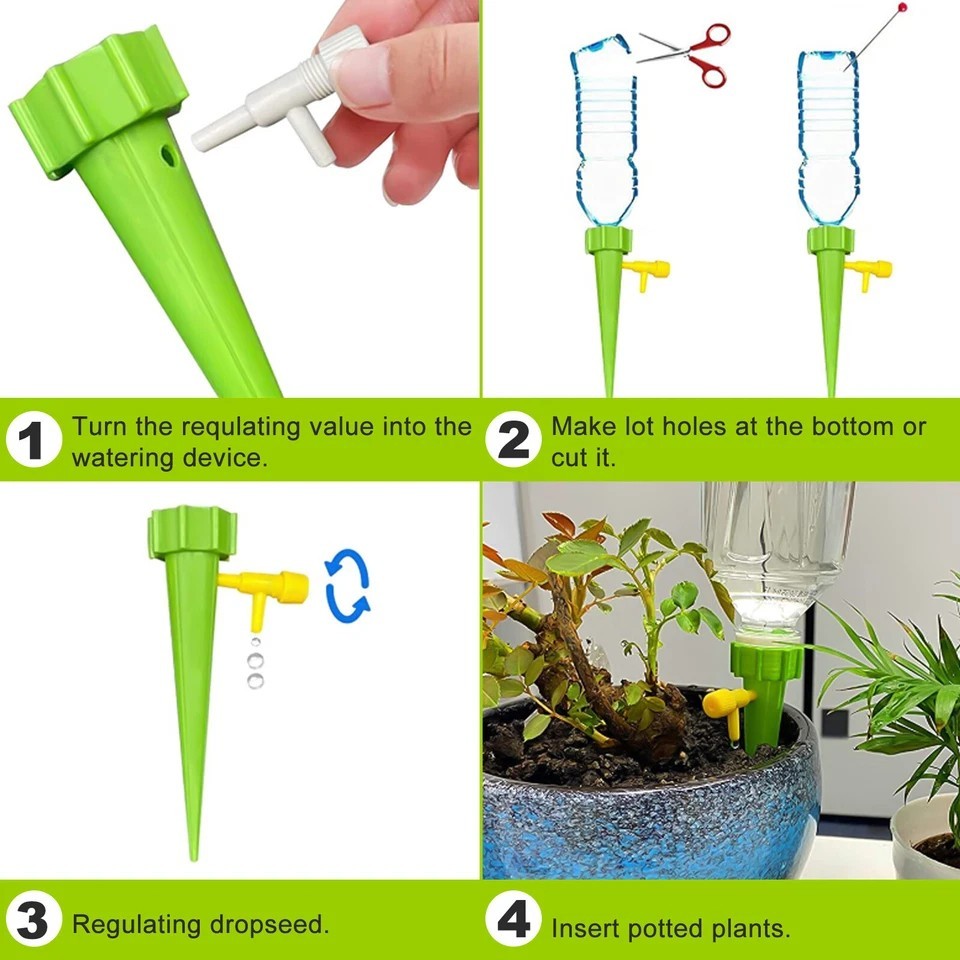 1 Turn the requlating value into the watering device.

2 Make lot holes at the bottom or cut it.

3 Regulating dropseed.

4 Insert potted plants.