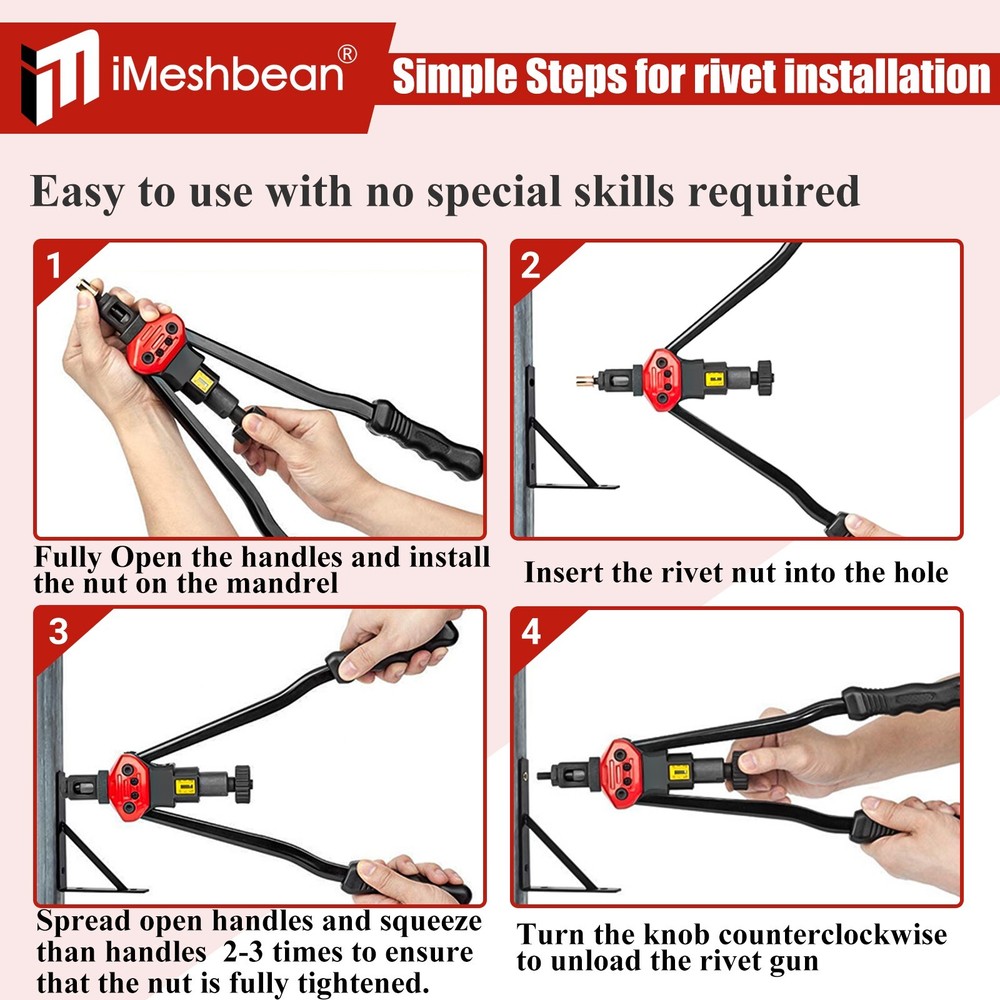 iMeshbean®

Simple Steps for rivet installation

Easy to use with no special skills required

1

Fully Open the handles and install the nut on the mandrel

2

Insert the rivet nut into the hole

3

Spread open handles and squeeze than handles 2-3 times to ensure that the nut is fully tightened.

4

Turn the knob counterclockwise to unload the rivet gun