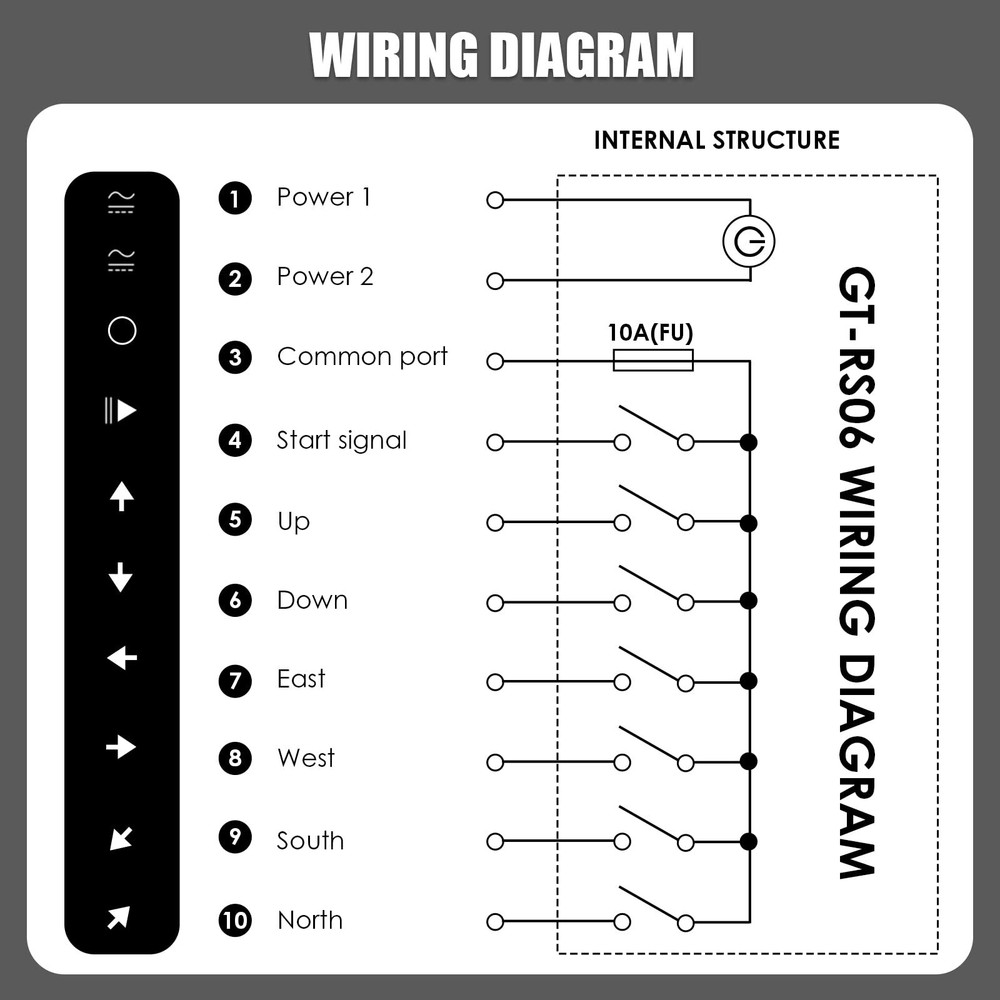 WIRING DIAGRAM

INTERNAL STRUCTURE

1 Power 1
2 Power 2
3 Common port
4 Start signal
5 Up
6 Down
7 East
8 West
9 South
10 North

10A(FU)

GT-RS06 WIRING DIAGRAM