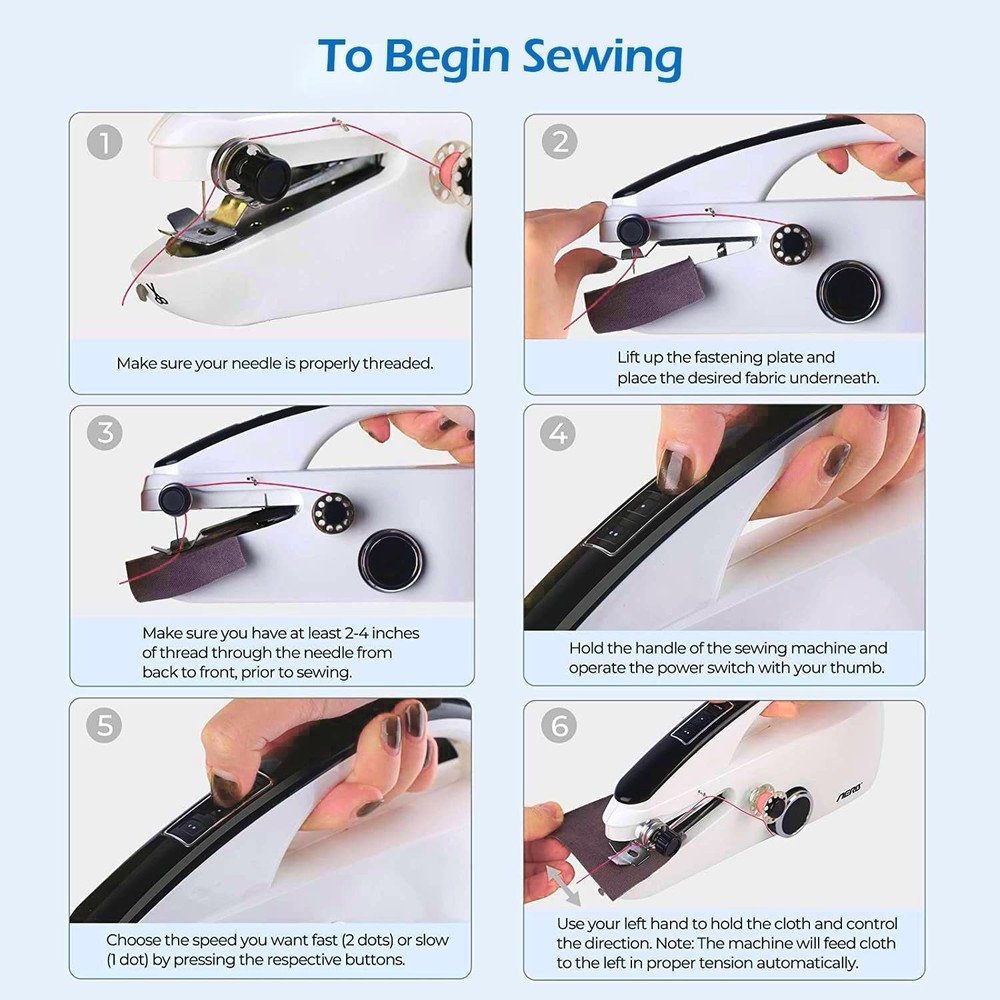 To Begin Sewing

1

Make sure your needle is properly threaded.

2

Lift up the fastening plate and place the desired fabric underneath.

3

Make sure you have at least 2-4 inches of thread through the needle from back to front, prior to sewing.

4

Hold the handle of the sewing machine and operate the power switch with your thumb.

5

Choose the speed you want fast (2 dots) or slow (1 dot) by pressing the respective buttons.

6

AERO

Use your left hand to hold the cloth and control the direction. Note: The machine will feed cloth to the left in proper tension automatically.