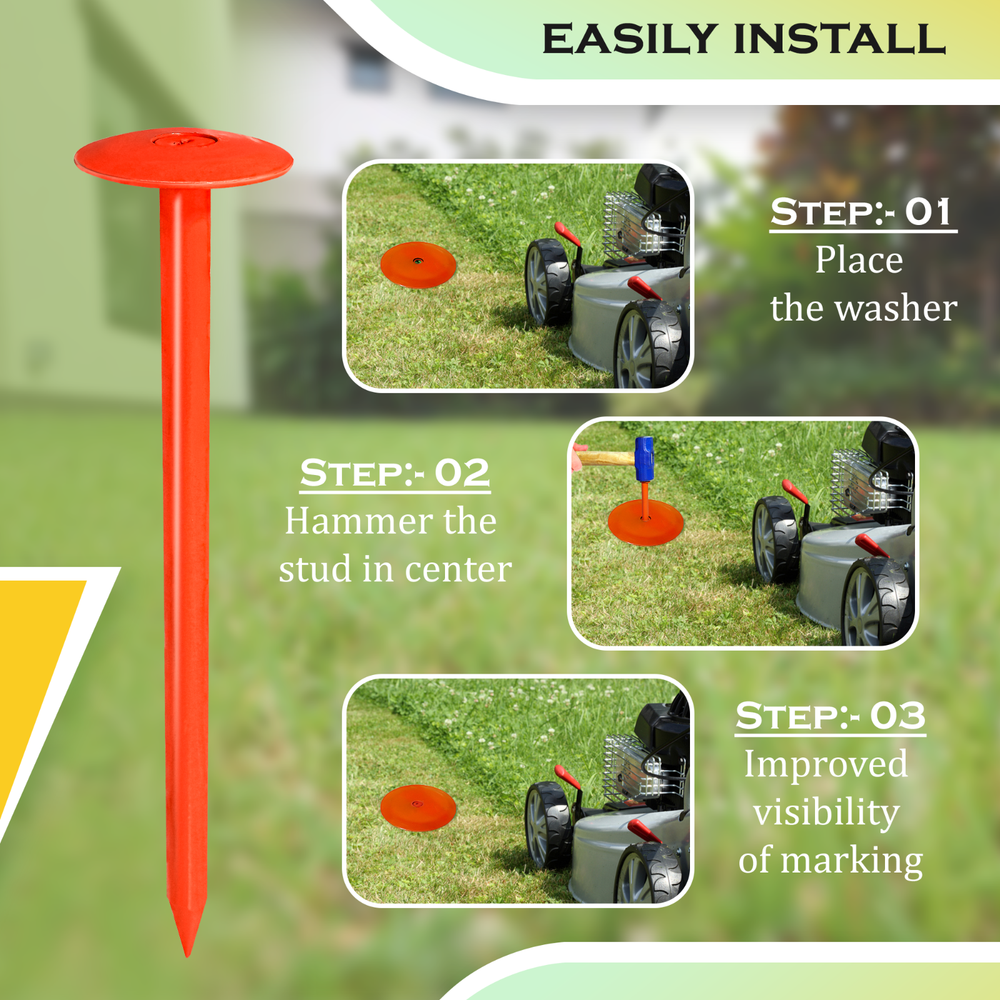 EASILY INSTALL

STEP:- 01
Place the washer

STEP:- 02
Hammer the stud in center

STEP:- 03
Improved visibility of marking