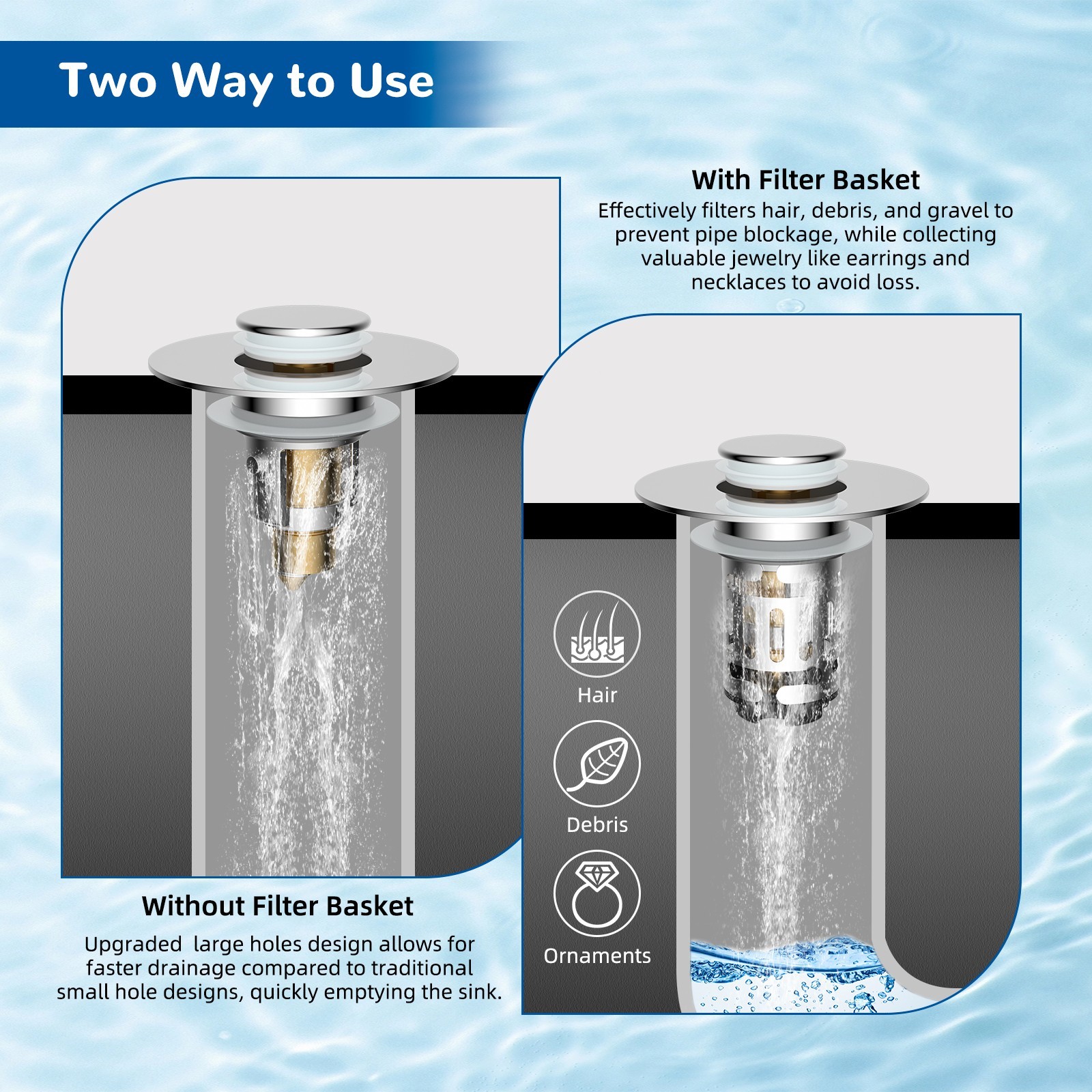 Two Way to Use

With Filter Basket

Effectively filters hair, debris, and gravel to prevent pipe blockage, while collecting valuable jewelry like earrings and necklaces to avoid loss.

Hair

Debris

Ornaments

Without Filter Basket

Upgraded  large holes design allows for faster drainage compared to traditional small hole designs, quickly emptying the sink.