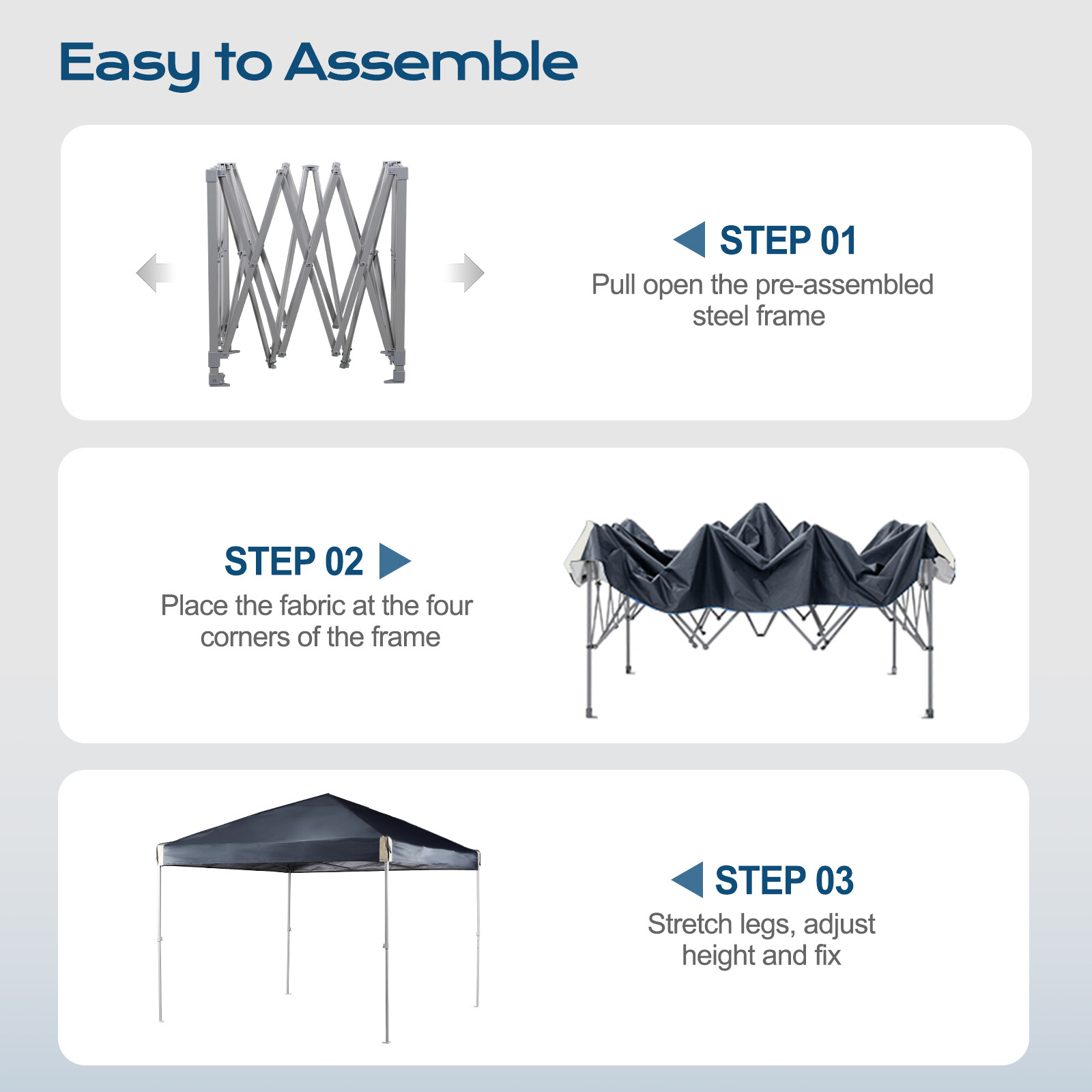 Easy to Assemble

STEP 01
Pull open the pre-assembled steel frame

STEP 02
Place the fabric at the four corners of the frame

STEP 03
Stretch legs, adjust height and fix