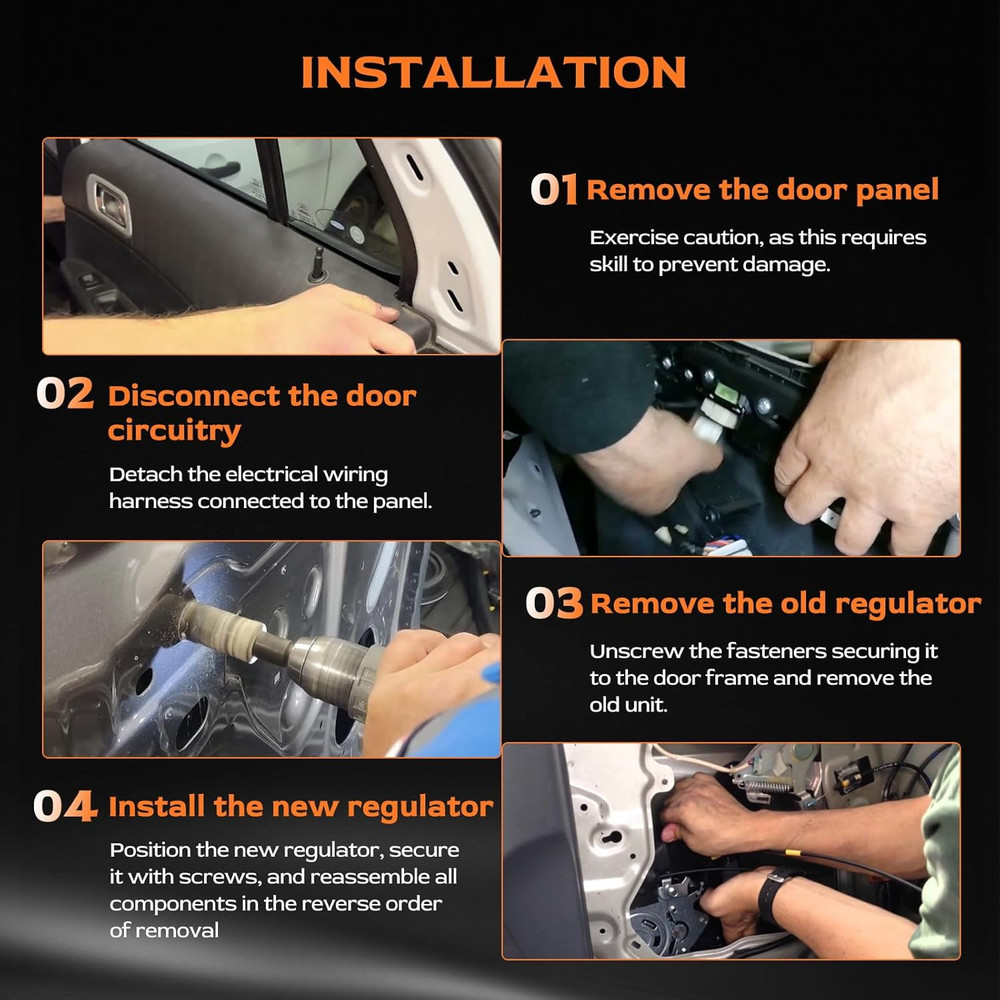 INSTALLATION

01 Remove the door panel

Exercise caution, as this requires skill to prevent damage.

02 Disconnect the door circuitry

Detach the electrical wiring harness connected to the panel.

03 Remove the old regulator

Unscrew the fasteners securing it to the door frame and remove the old unit.

04 Install the new regulator

Position the new regulator, secure it with screws, and reassemble all components in the reverse order of removal