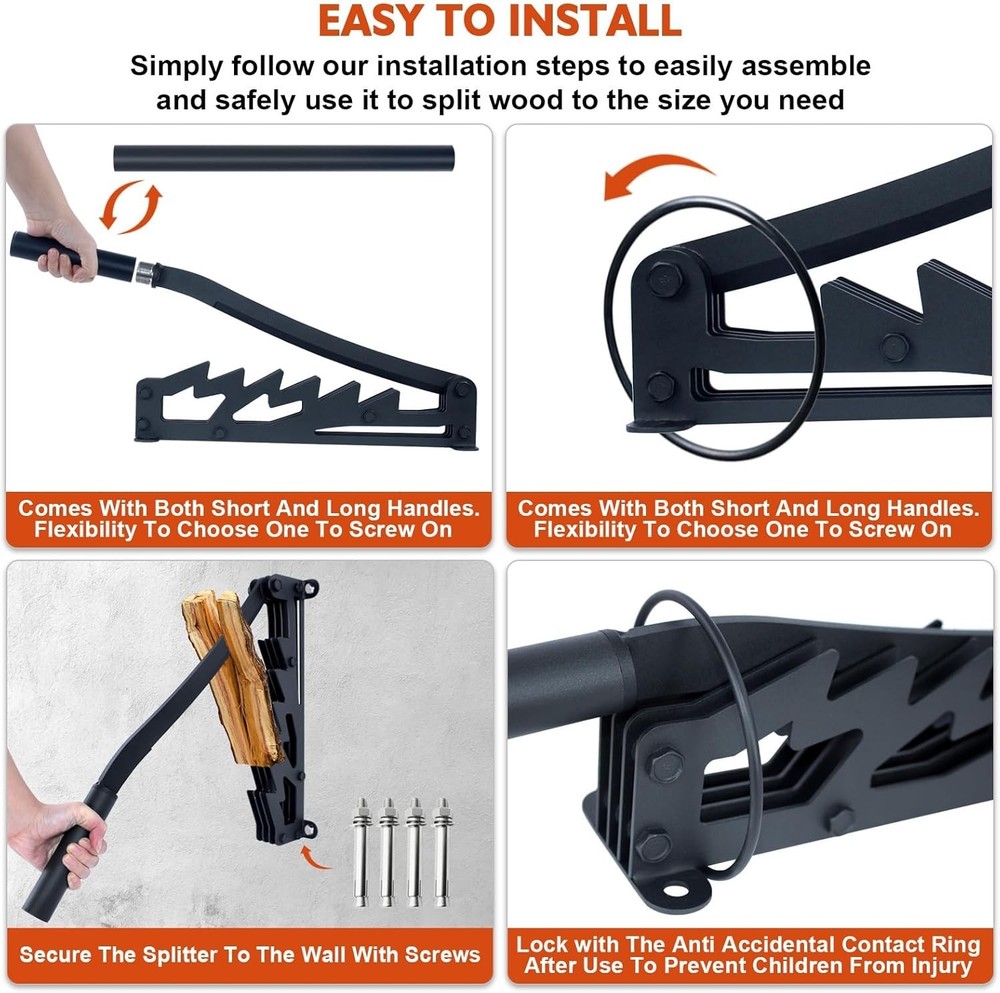 EASY TO INSTALL

Simply follow our installation steps to easily assemble and safely use it to split wood to the size you need

Comes With Both Short And Long Handles. Flexibility To Choose One To Screw On

Comes With Both Short And Long Handles. Flexibility To Choose One To Screw On

Secure The Splitter To The Wall With Screws

Lock with The Anti Accidental Contact Ring After Use To Prevent Children From Injury