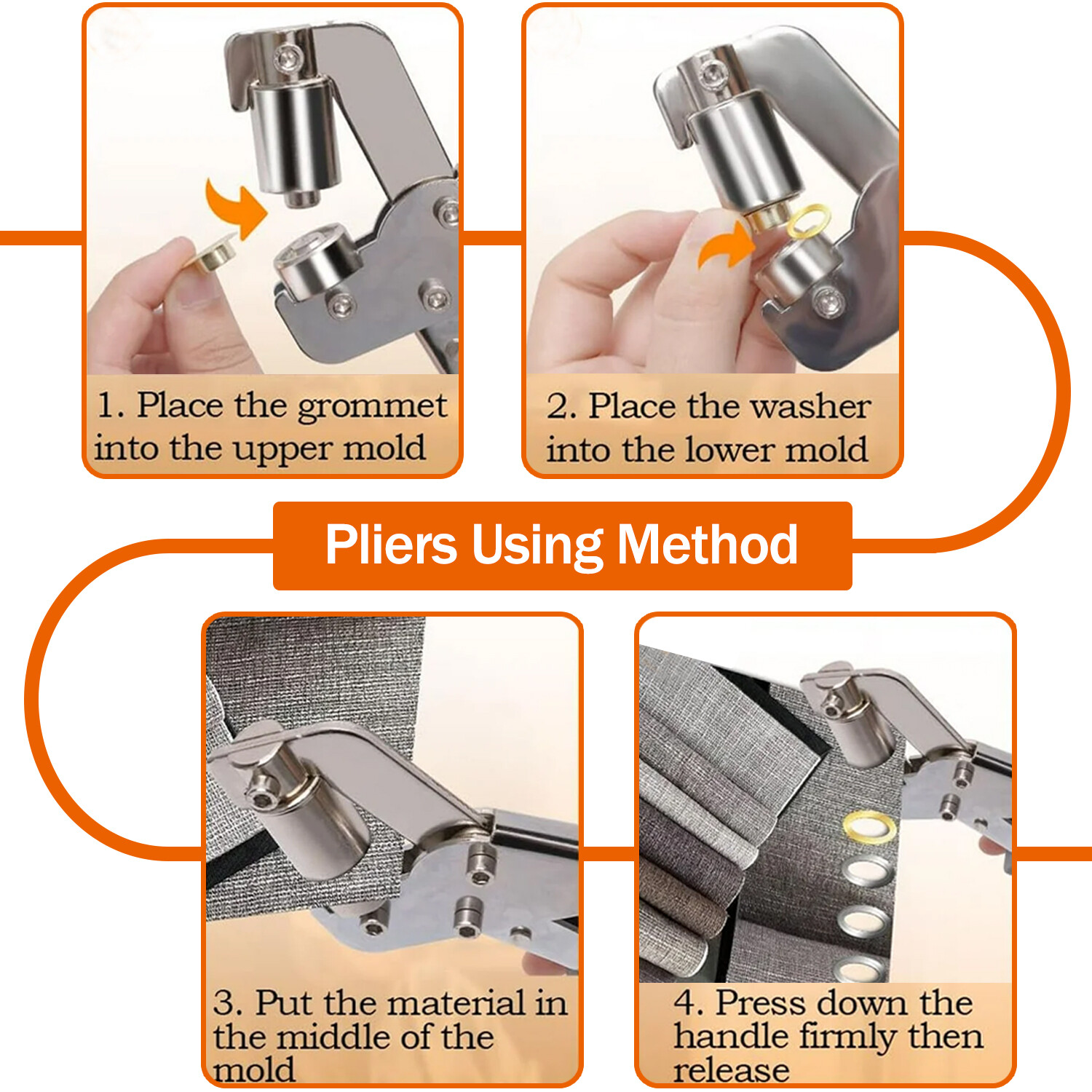 1. Place the grommet into the upper mold

2. Place the washer into the lower mold

Pliers Using Method

3. Put the material in the middle of the mold

4. Press down the handle firmly then release