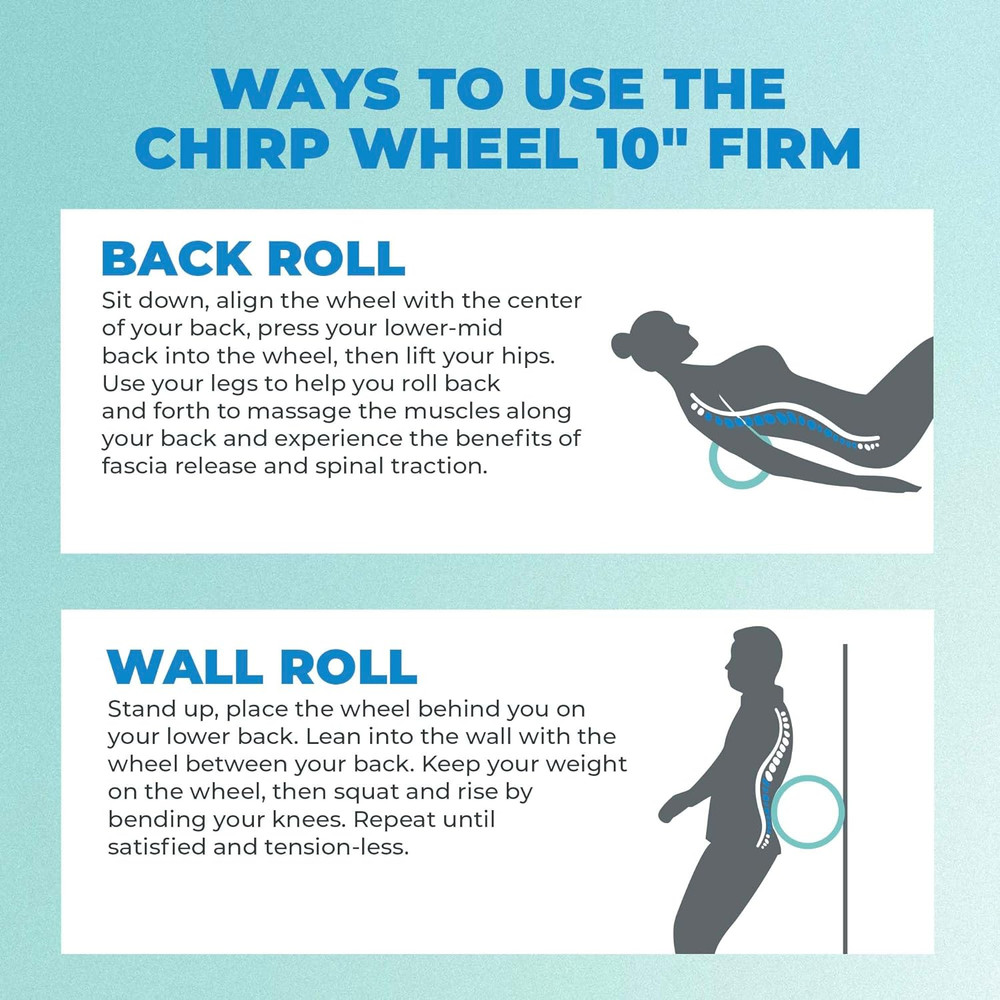 WAYS TO USE THE CHIRP WHEEL 10" FIRM

BACK ROLL

Sit down, align the wheel with the center of your back, press your lower-mid back into the wheel, then lift your hips. Use your legs to help you roll back and forth to massage the muscles along your back and experience the benefits of fascia release and spinal traction.

WALL ROLL

Stand up, place the wheel behind you on your lower back. Lean into the wall with the wheel between your back. Keep your weight on the wheel, then squat and rise by bending your knees. Repeat until satisfied and tension-less.