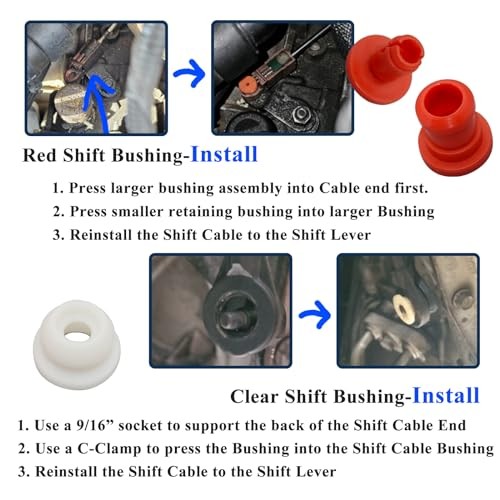 Red Shift Bushing-Install

1. Press larger bushing assembly into Cable end first.
2. Press smaller retaining bushing into larger Bushing
3. Reinstall the Shift Cable to the Shift Lever

Clear Shift Bushing-Install

1. Use a 9/16” socket to support the back of the Shift Cable End
2. Use a C-Clamp to press the Bushing into the Shift Cable Bushing
3. Reinstall the Shift Cable to the Shift Lever