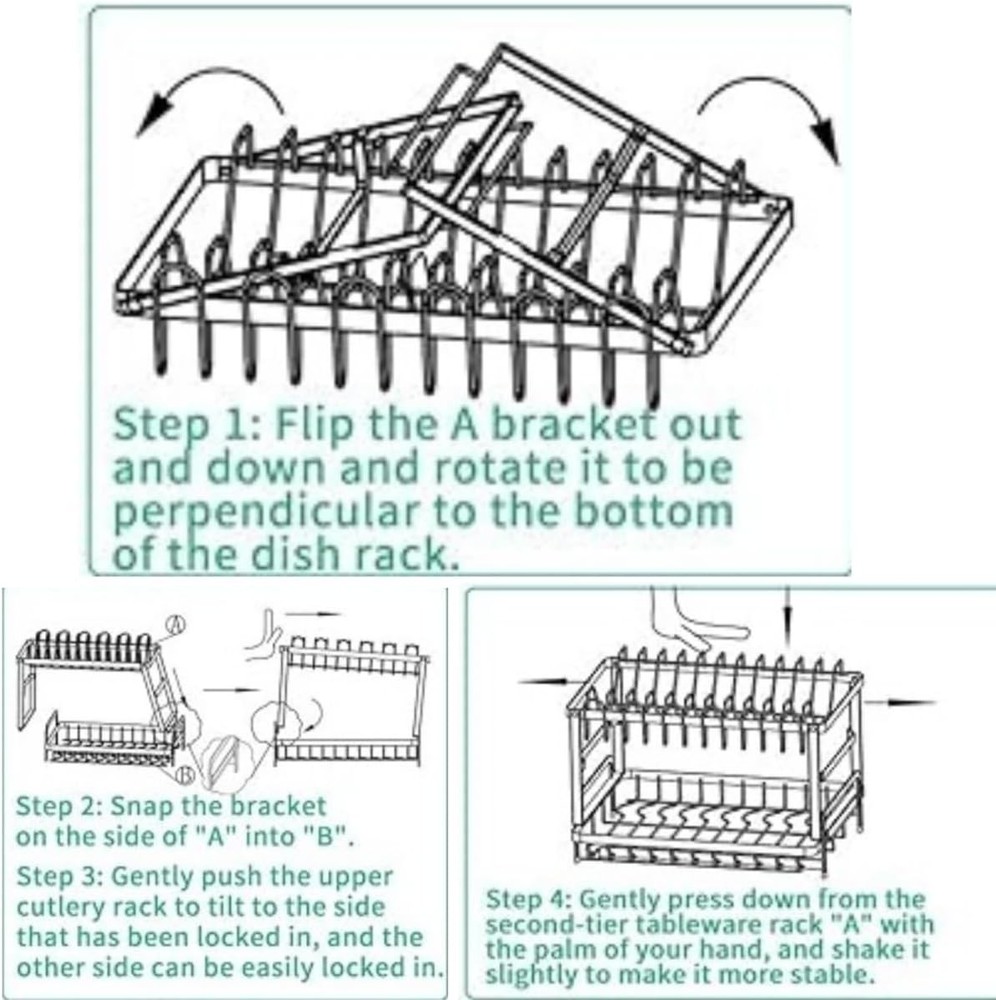 Step 1: Flip the A bracket out and down and rotate it to be perpendicular to the bottom of the dish rack.

A

B

Step 2: Snap the bracket on the side of "A" into "B".

Step 3: Gently push the upper cutlery rack to tilt to the side that has been locked in, and the other side can be easily locked in.

Step 4: Gently press down from the second-tier tableware rack "A" with the palm of your hand, and shake it slightly to make it more stable.