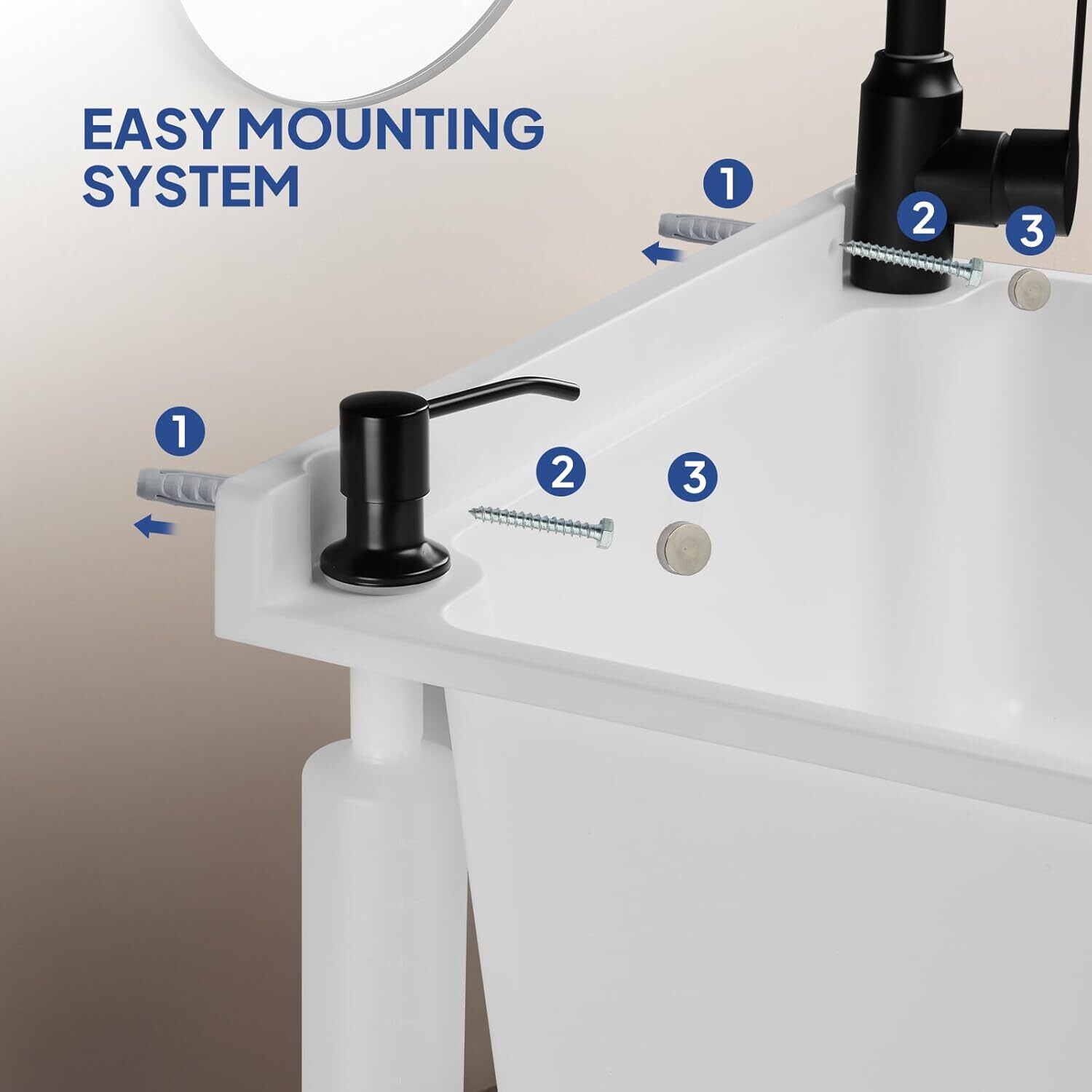 EASY MOUNTING SYSTEM

1

2

3

1

2

3