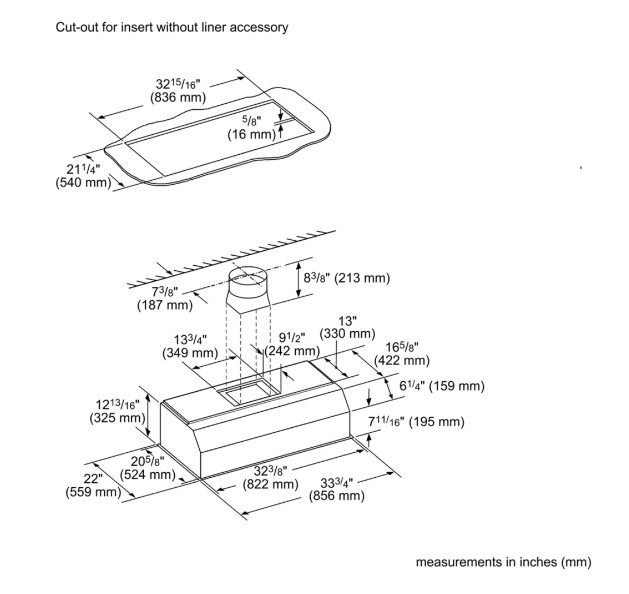 Cut-out for insert without liner accessory

$32^{15}/_{16}$" (836 mm)

$^{5}/_{8}$" (16 mm)

$21^{1}/_{4}$" (540 mm)

$8^{3}/_{8}$" (213 mm)

$7^{3}/_{8}$" (187 mm)

13" (330 mm)

$13^{3}/_{4}$" (349 mm)

$9^{1}/_{2}$" (242 mm)

$16^{5}/_{8}$" (422 mm)

$6^{1}/_{4}$" (159 mm)

$12^{13}/_{16}$" (325 mm)

$7^{11}/_{16}$" (195 mm)

$20^{5}/_{8}$" (524 mm)

22" (559 mm)

$32^{3}/_{8}$" (822 mm)

$33^{3}/_{4}$" (856 mm)

measurements in inches (mm)