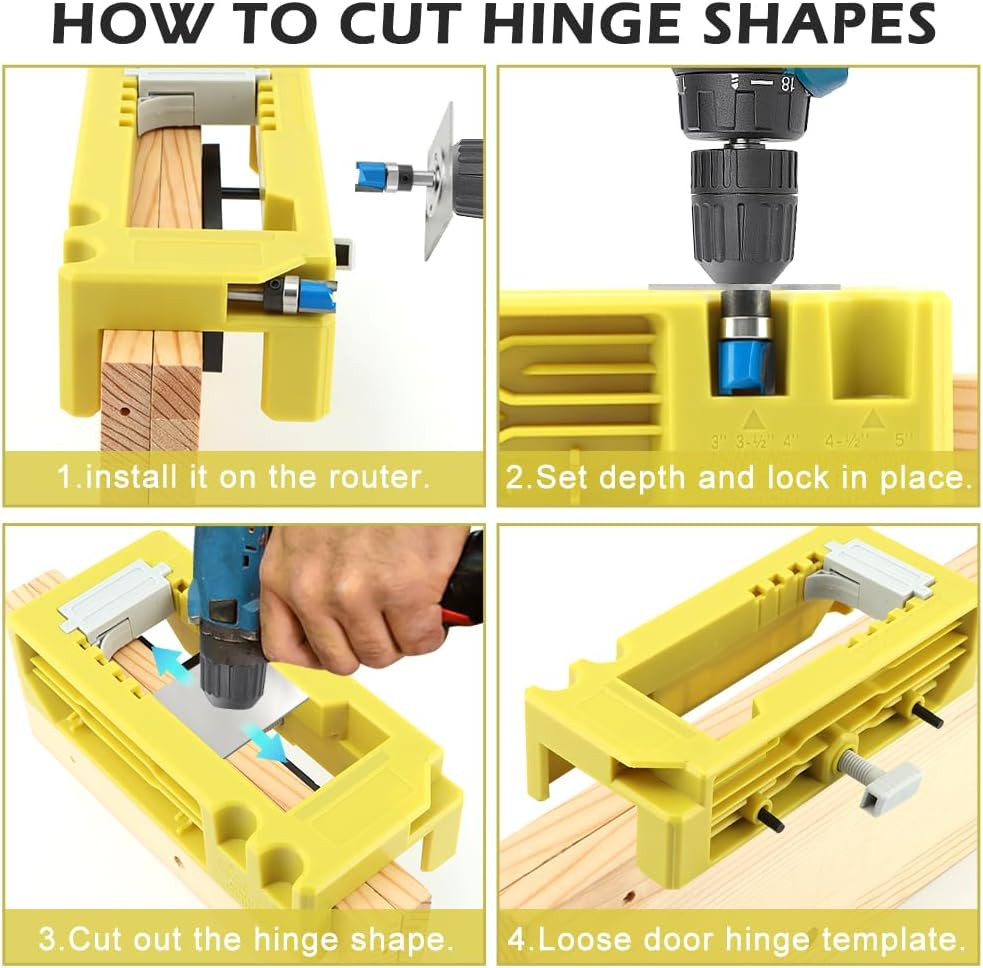 HOW TO CUT HINGE SHAPES

1.install it on the router.

18

3'' 3-½'' 4'' 4-½'' 5''

2.Set depth and lock in place.

3.Cut out the hinge shape.

4.Loose door hinge template.