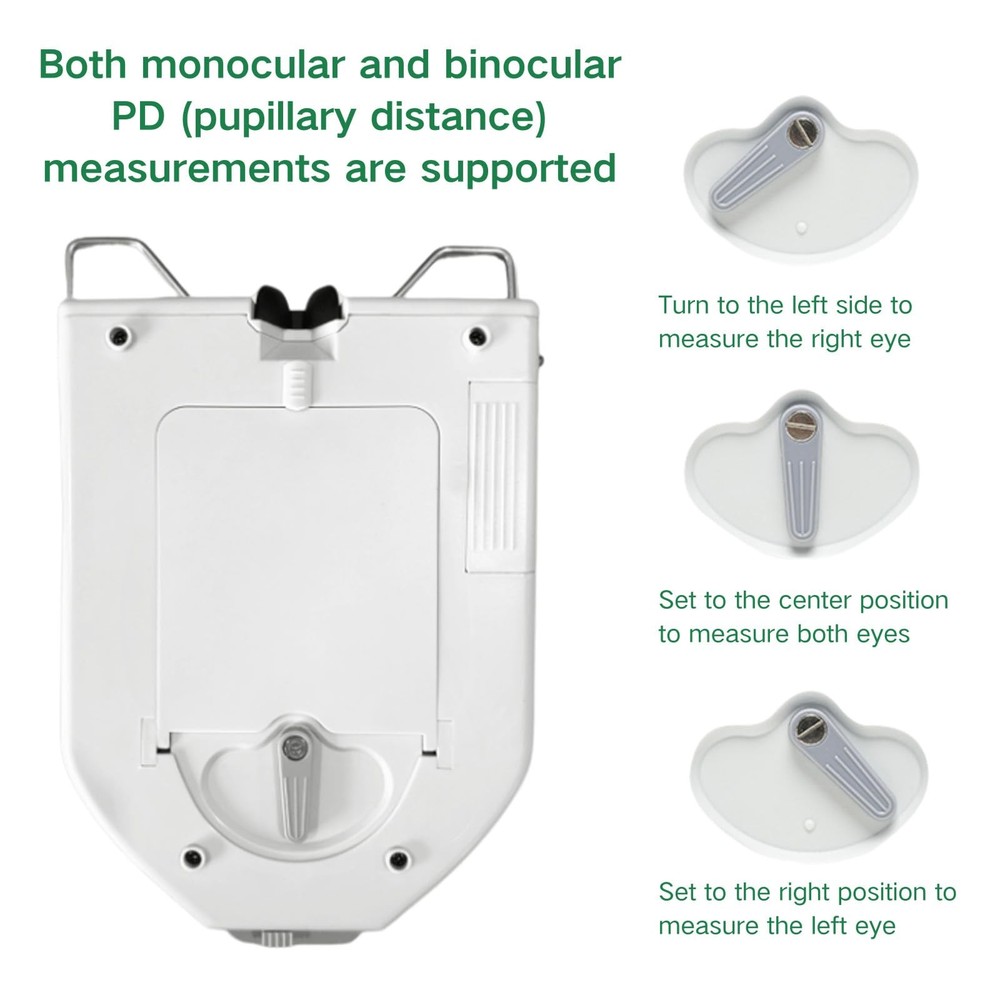 Both monocular and binocular PD (pupillary distance) measurements are supported

Turn to the left side to measure the right eye

Set to the center position to measure both eyes

Set to the right position to measure the left eye