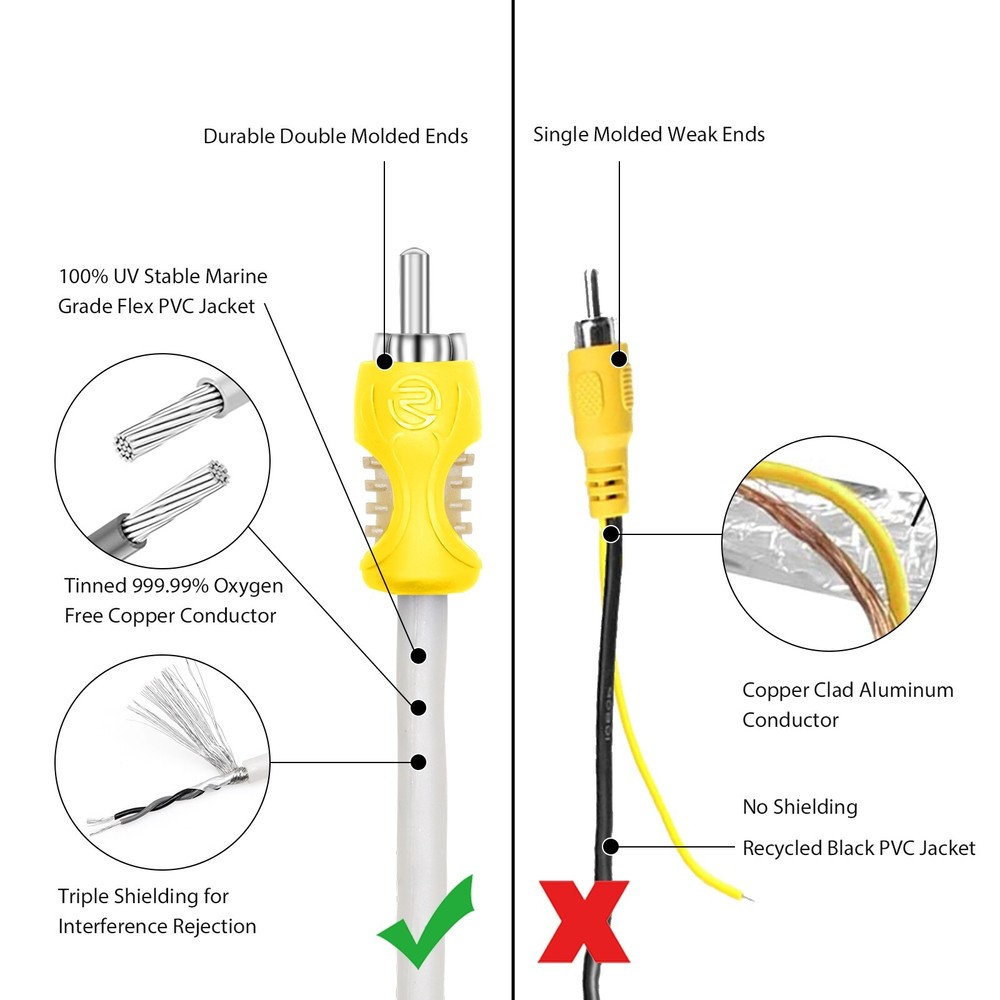 Durable Double Molded Ends

100% UV Stable Marine Grade Flex PVC Jacket

Tinned 999.99% Oxygen Free Copper Conductor

Triple Shielding for Interference Rejection

Single Molded Weak Ends

Copper Clad Aluminum Conductor

No Shielding

Recycled Black PVC Jacket