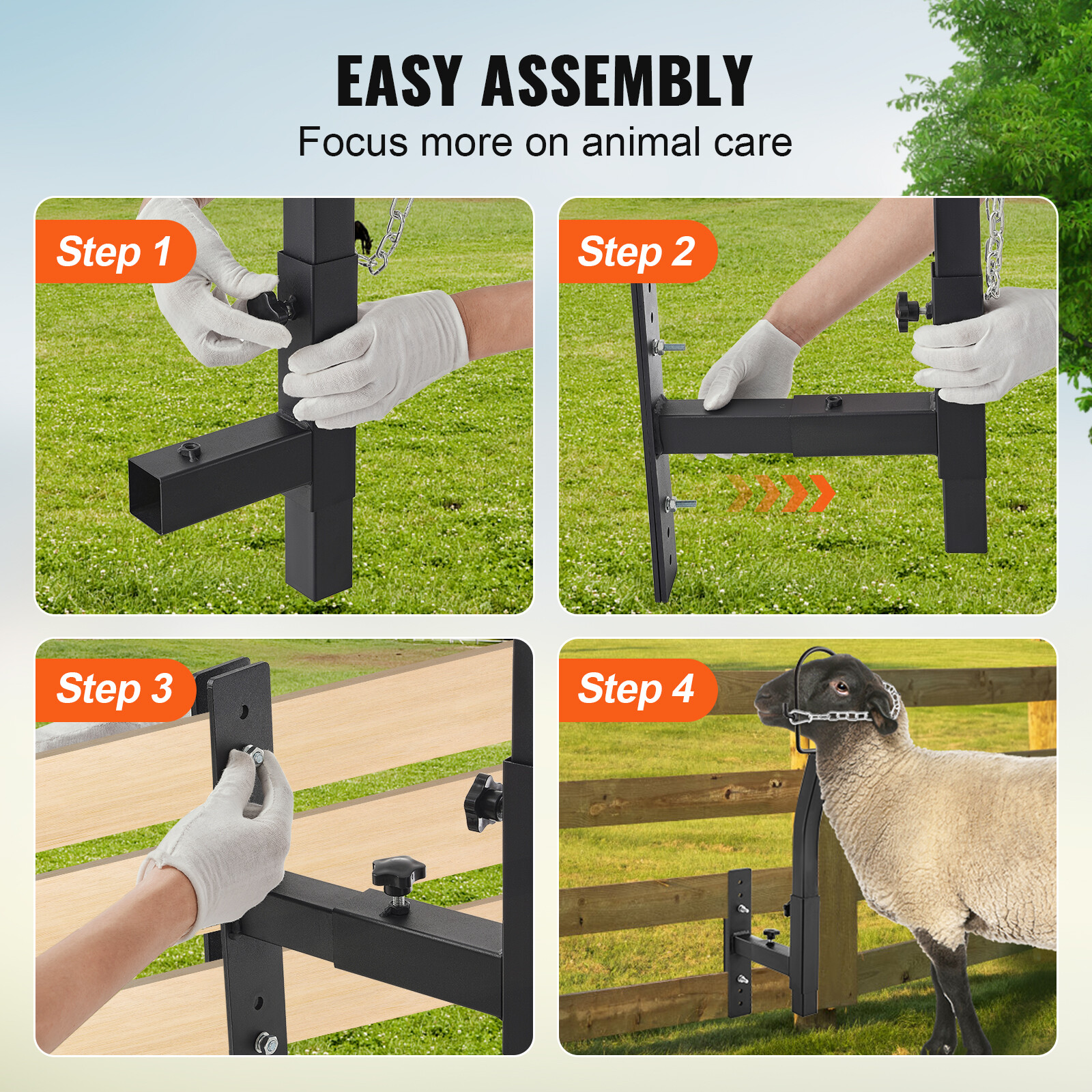 EASY ASSEMBLY
Focus more on animal care

Step 1

Step 2

Step 3

Step 4