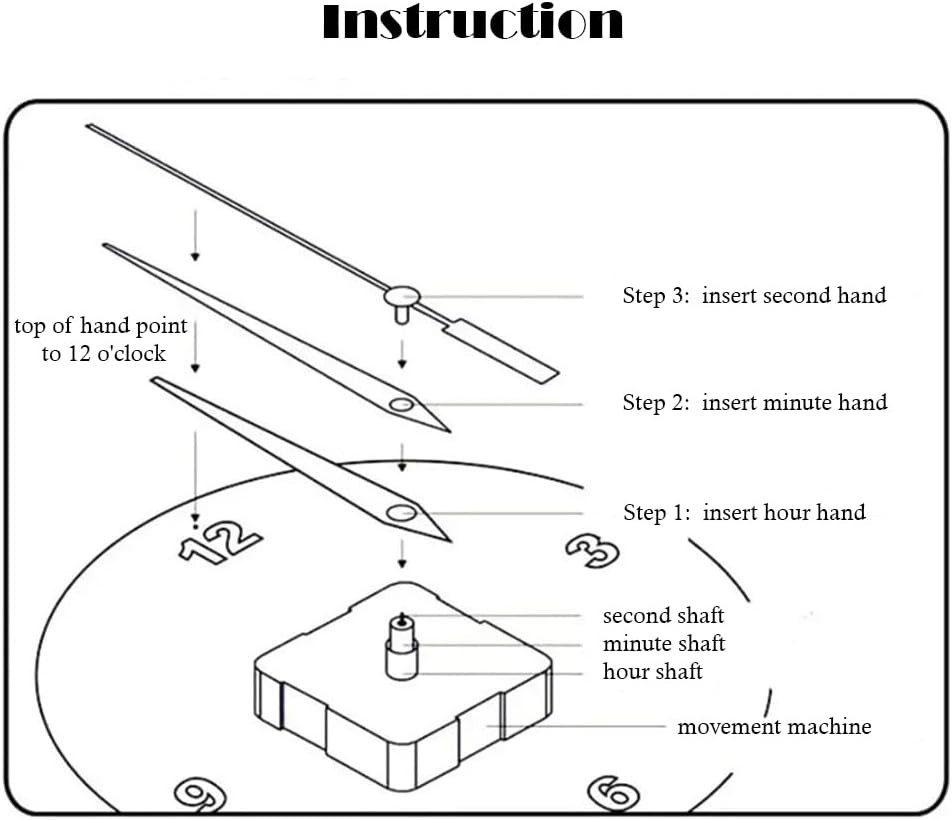 Instruction

top of hand point to 12 o'clock

Step 3: insert second hand

Step 2: insert minute hand

Step 1: insert hour hand

12

3

second shaft
minute shaft
hour shaft

movement machine

9

6