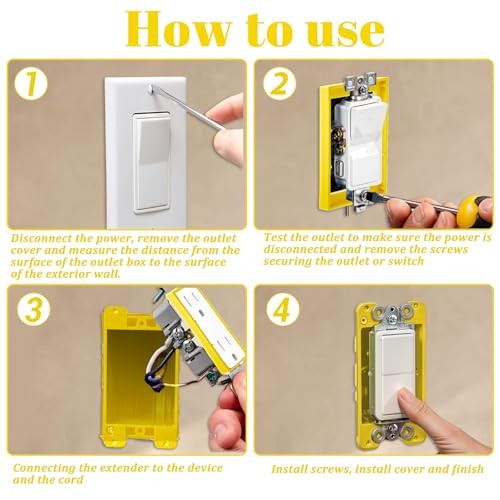 How to use

1

Disconnect the power, remove the outlet cover and measure the distance from the surface of the outlet box to the surface of the exterior wall.

2

Test the outlet to make sure the power is disconnected and remove the screws securing the outlet or switch

3

Connecting the extender to the device and the cord

4

Install screws, install cover and finish